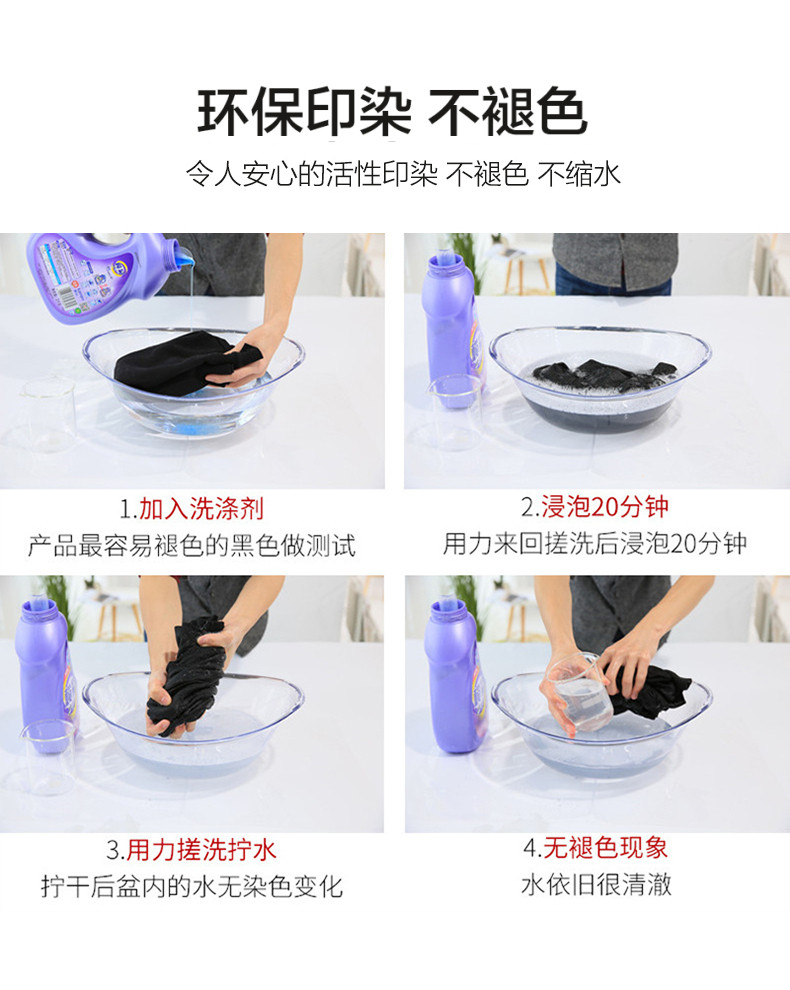 环保印染 不褪色

令人安心的活性印染 不褪色 不缩水

1.加入洗涤剂
产品最容易褪色的黑色做测试

2.浸泡20分钟
用力来回搓洗后浸泡20分钟

3.用力搓洗拧水
拧干后盆内的水无染色变化

4.无褪色现象
水依旧很清澈