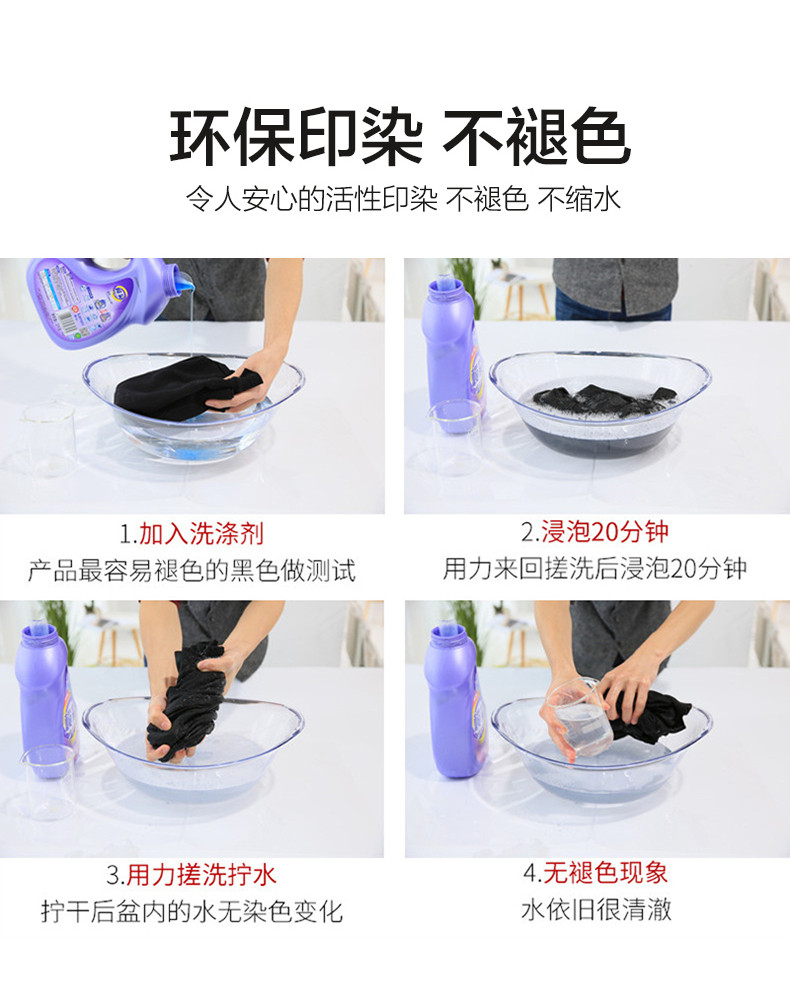 环保印染 不褪色

令人安心的活性印染 不褪色 不缩水

1.加入洗涤剂

产品最容易褪色的黑色做测试

2.浸泡20分钟

用力来回搓洗后浸泡20分钟

3.用力搓洗拧水

拧干后盆内的水无染色变化

4.无褪色现象

水依旧很清澈