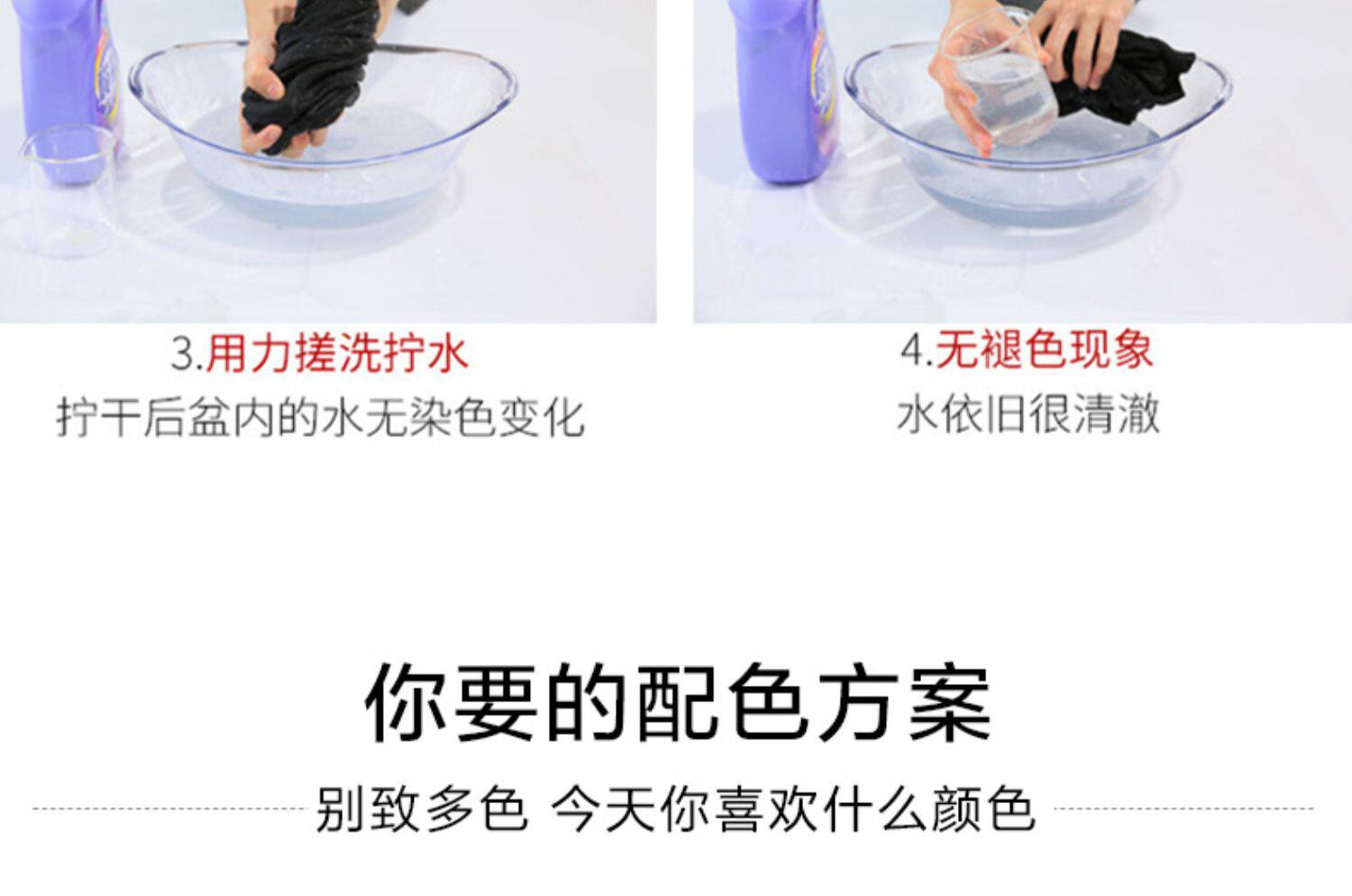 3.用力搓洗拧水
拧干后盆内的水无染色变化

4.无褪色现象
水依旧很清澈

你要的配色方案

别致多色 今天你喜欢什么颜色