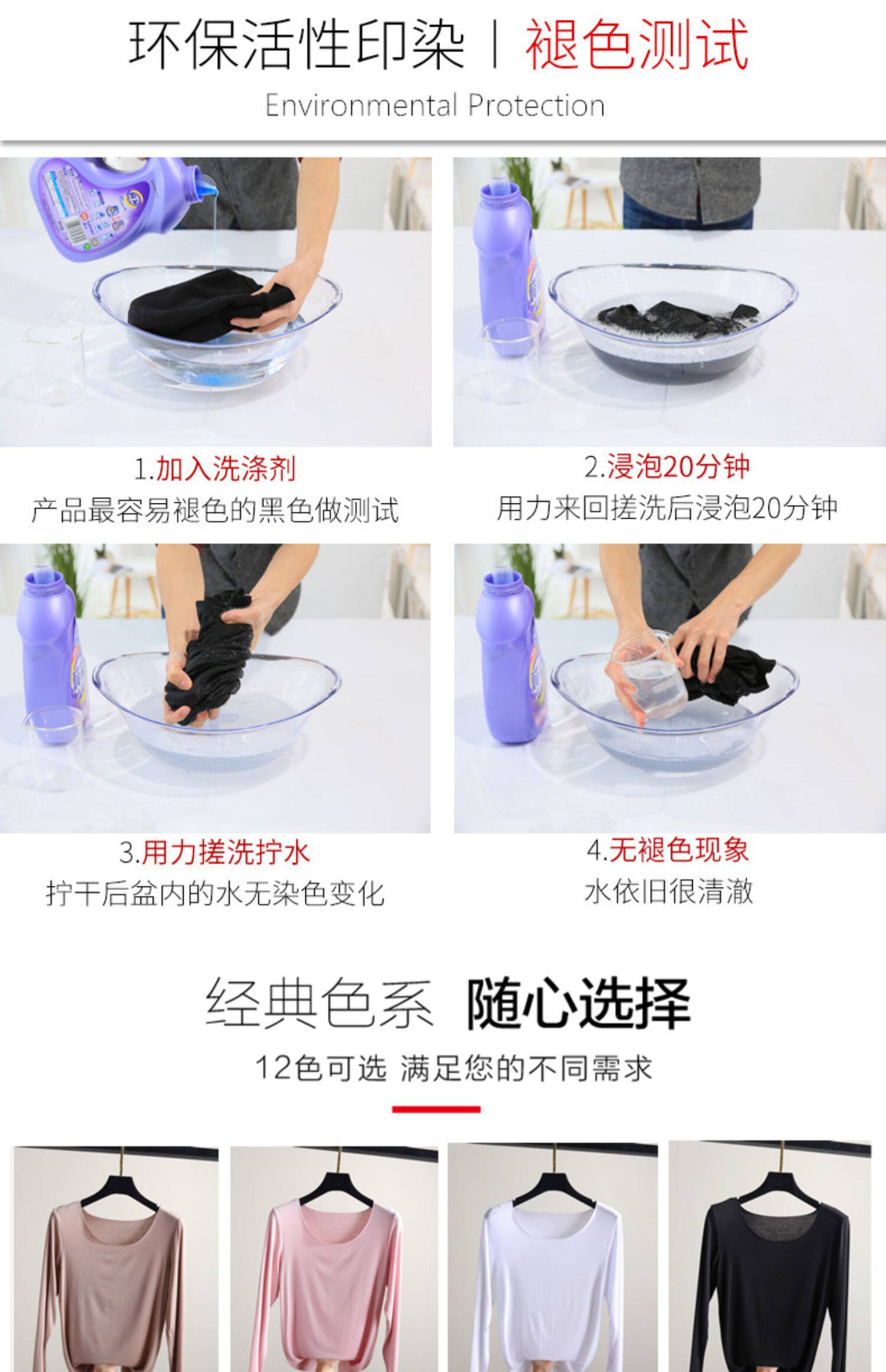 环保活性印染 | 褪色测试

Environmental Protection

1.加入洗涤剂
产品最容易褪色的黑色做测试

2.浸泡20分钟
用力来回搓洗后浸泡20分钟

3.用力搓洗拧水
拧干后盆内的水无染色变化

4.无褪色现象
水依旧很清澈

经典色系 随心选择

12色可选 满足您的不同需求