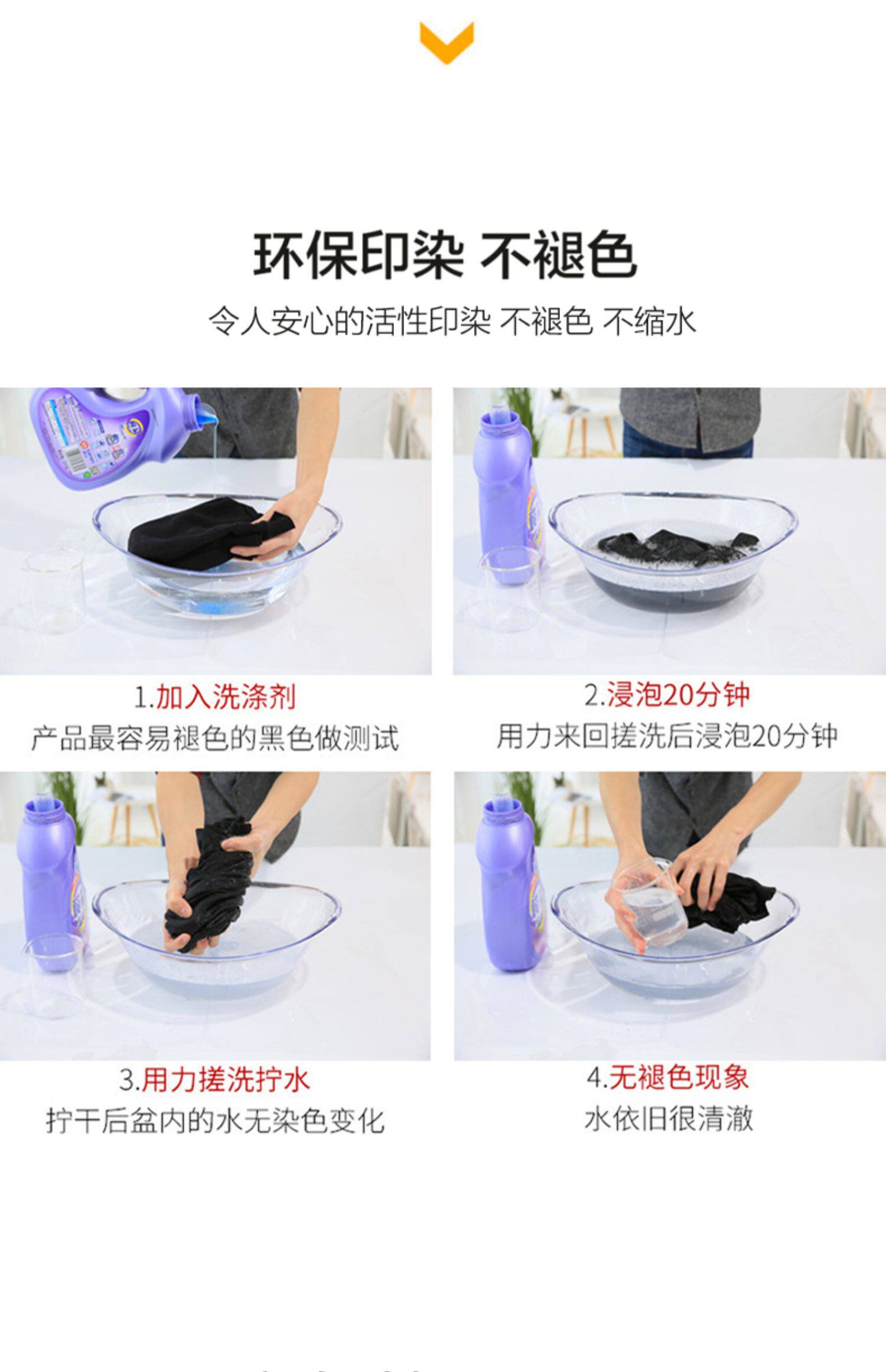 环保印染 不褪色

令人安心的活性印染 不褪色 不缩水

1.加入洗涤剂
产品最容易褪色的黑色做测试

2.浸泡20分钟
用力来回搓洗后浸泡20分钟

3.用力搓洗拧水
拧干后盆内的水无染色变化

4.无褪色现象
水依旧很清澈