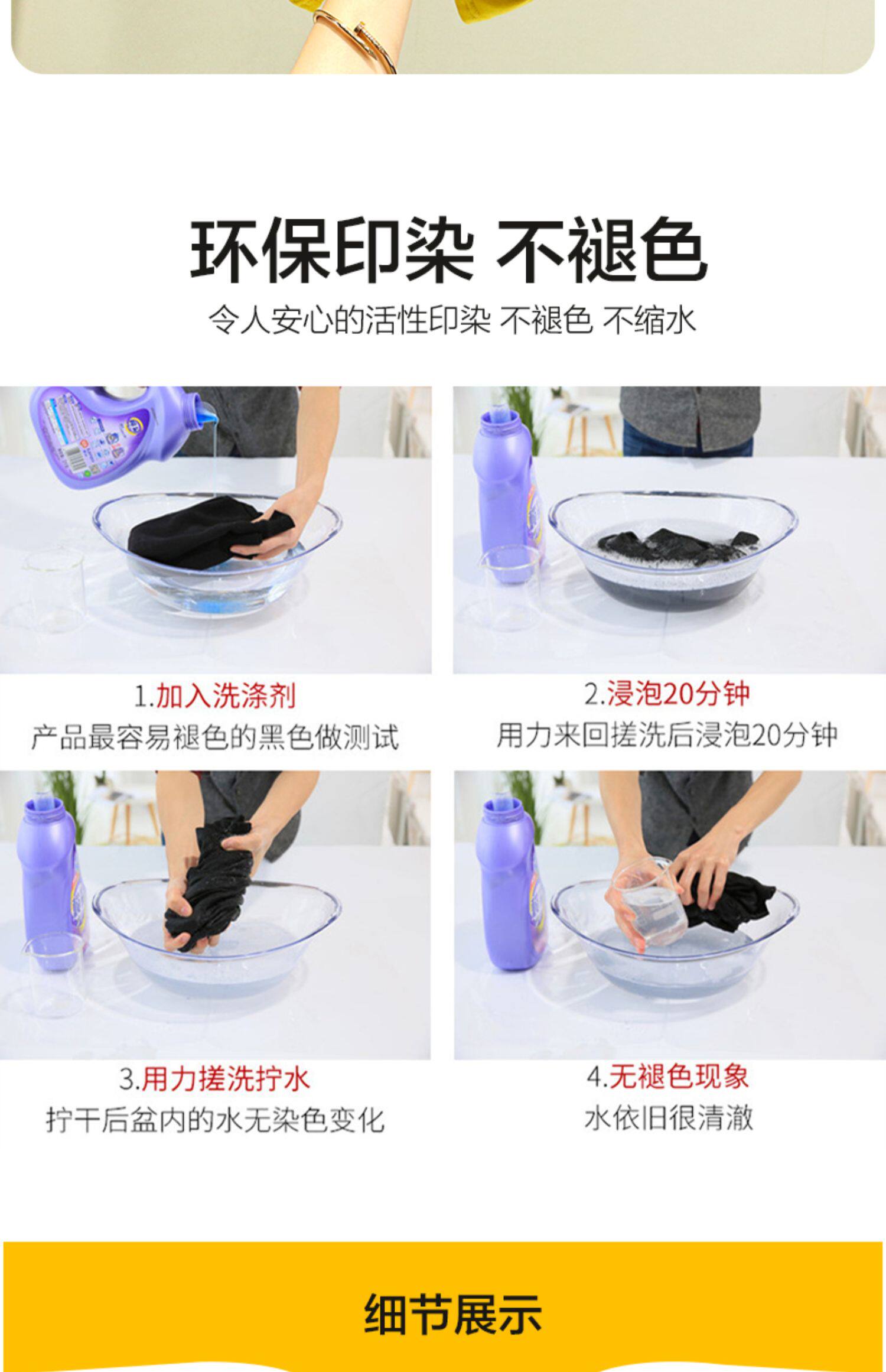 环保印染 不褪色

令人安心的活性印染 不褪色 不缩水

1.加入洗涤剂
产品最容易褪色的黑色做测试

2.浸泡20分钟
用力来回搓洗后浸泡20分钟

3.用力搓洗拧水
拧干后盆内的水无染色变化

4.无褪色现象
水依旧很清澈

细节展示