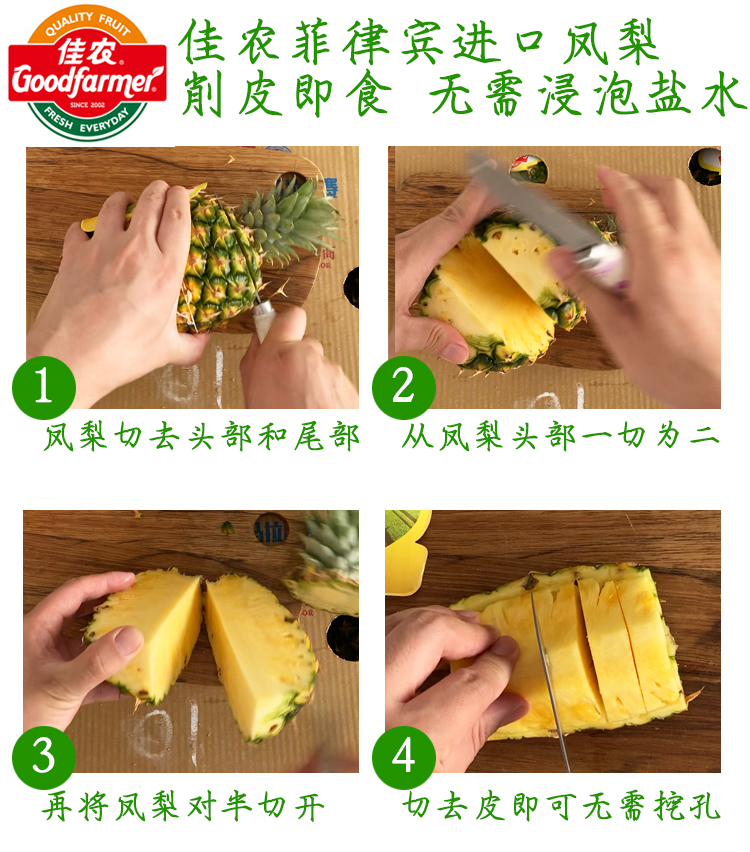 QUALITY FRUIT
佳农
Goodfarmer
SINCE 2002
FRESH EVERYDAY

佳农菲律宾进口凤梨
削皮即食 无需浸泡盐水

1
凤梨切去头部和尾部

2
从凤梨头部一切为二

3
再将凤梨对半切开

4
切去皮即可无需挖孔