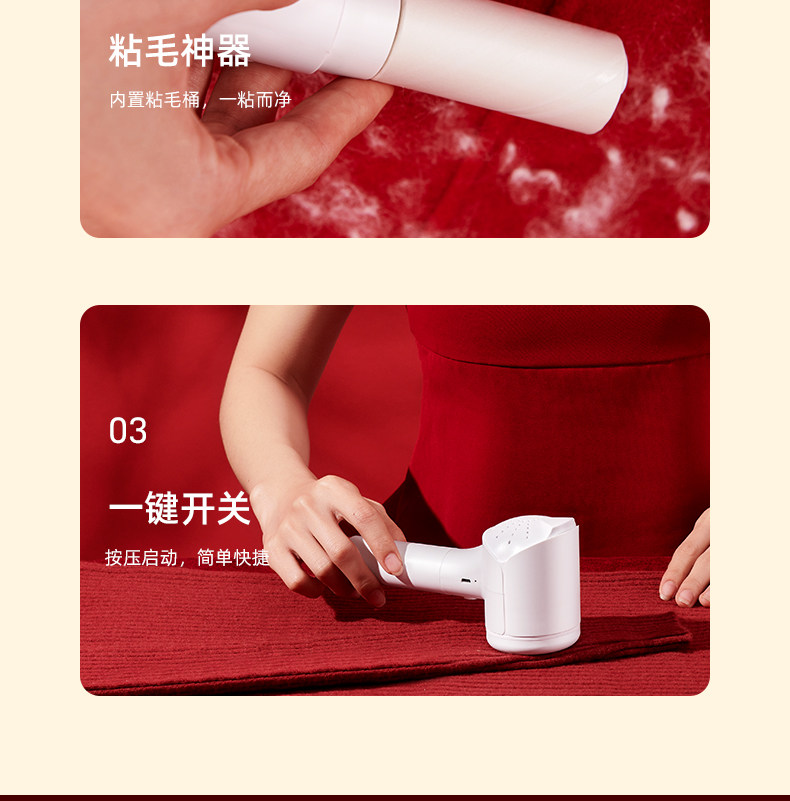 粘毛神器

内置粘毛桶，一粘而净

03

一键开关

按压启动，简单快捷