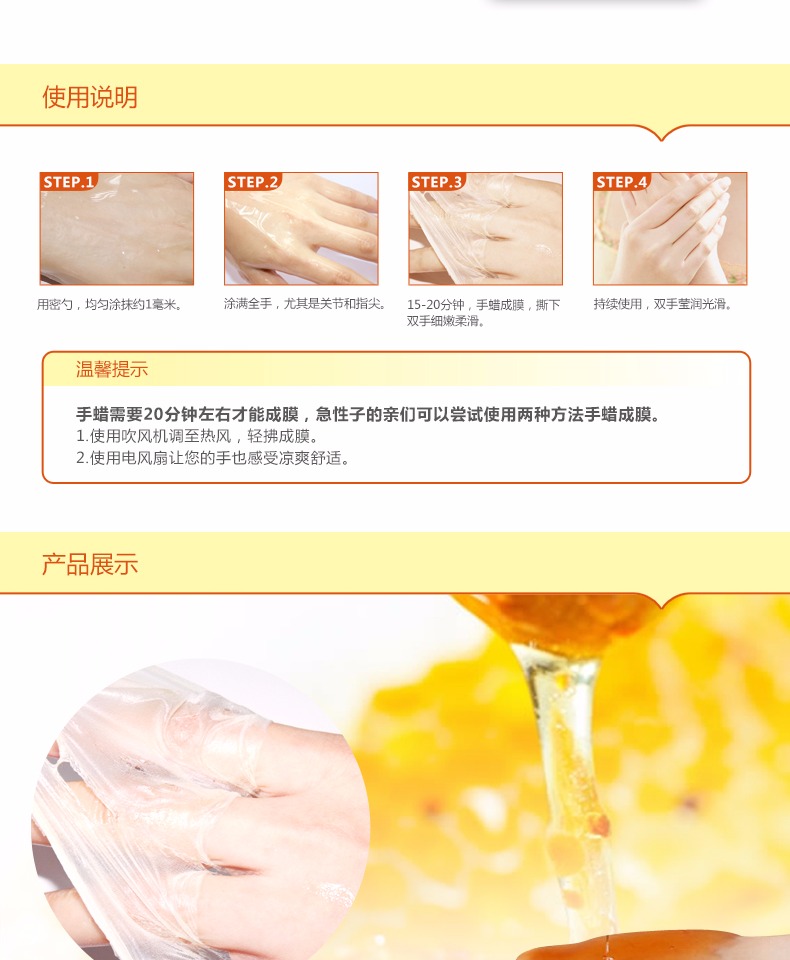 使用说明

STEP.1
用密勺，均匀涂抹约1毫米。

STEP.2
涂满全手，尤其是关节和指尖。

STEP.3
15-20分钟，手蜡成膜，撕下双手细嫩柔滑。

STEP.4
持续使用，双手莹润光滑。

温馨提示

手蜡需要20分钟左右才能成膜，急性子的亲们可以尝试使用两种方法手蜡成膜。
1.使用吹风机调至热风，轻拂成膜。
2.使用电风扇让您的手也感受凉爽舒适。

产品展示