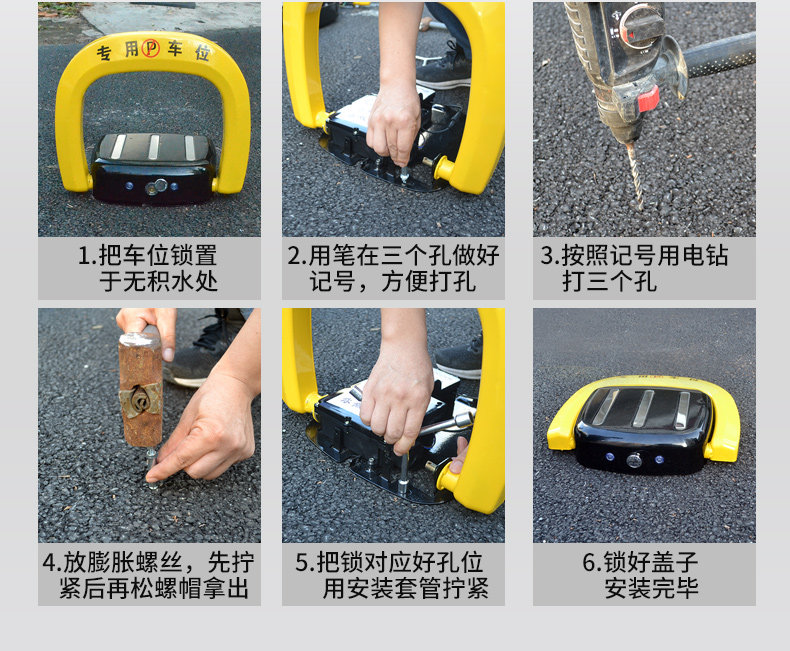 专用P车位

1.把车位锁置于无积水处

2.用笔在三个孔做好记号，方便打孔

3.按照记号用电钻打三个孔

4.放膨胀螺丝，先拧紧后再松螺帽拿出

5.把锁对应好孔位用安装套管拧紧

6.锁好盖子安装完毕