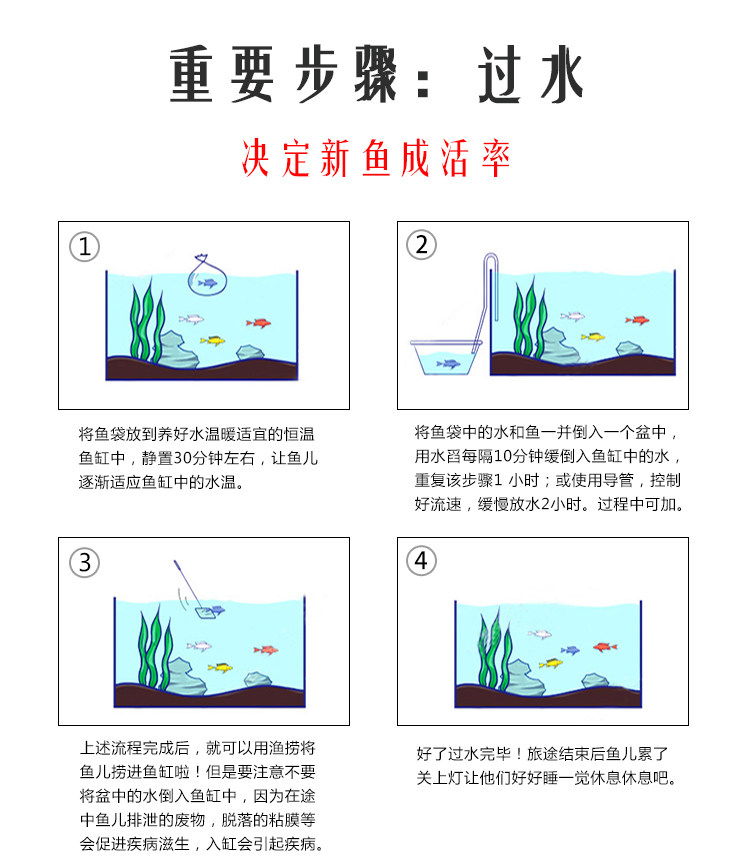 重要步骤：过水

决定新鱼成活率

①

将鱼袋放到养好水温暖适宜的恒温鱼缸中，静置30分钟左右，让鱼儿逐渐适应鱼缸中的水温。

②

将鱼袋中的水和鱼一并倒入一个盆中，用水舀每隔10分钟缓倒入鱼缸中的水，重复该步骤1 小时；或使用导管，控制好流速，缓慢放水2小时。过程中可加。

③

上述流程完成后，就可以用渔捞将鱼儿捞进鱼缸啦！但是要注意不要将盆中的水倒入鱼缸中，因为在途中鱼儿排泄的废物，脱落的粘膜等会促进疾病滋生，入缸会引起疾病。

④

好了过水完毕！旅途结束后鱼儿累了关上灯让他们好好睡一觉休息休息吧。