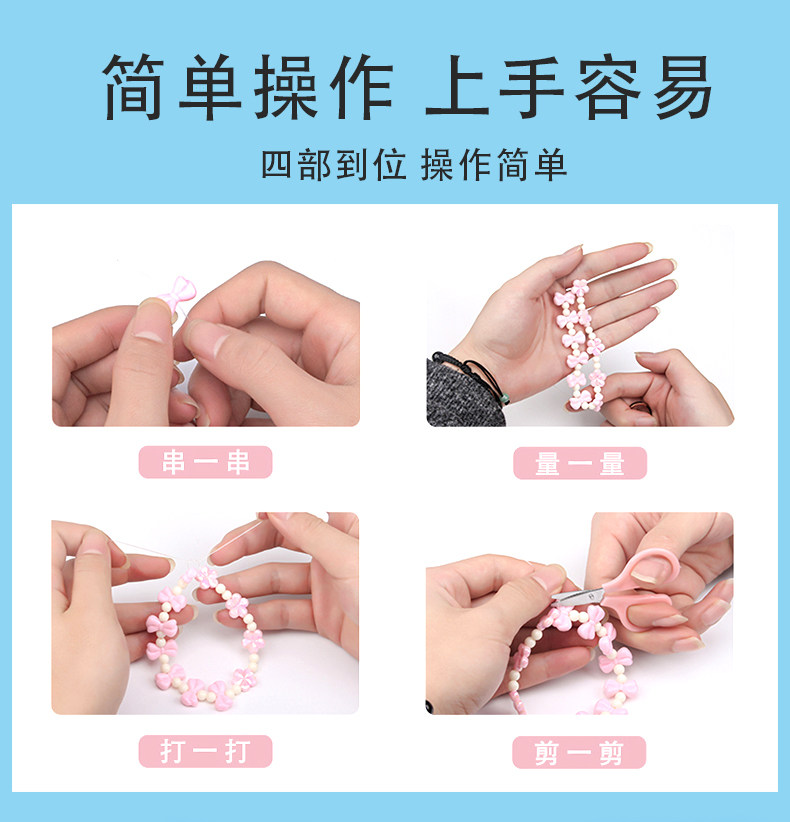 简单操作 上手容易

四部到位 操作简单

串一串

量一量

打一打

剪一剪