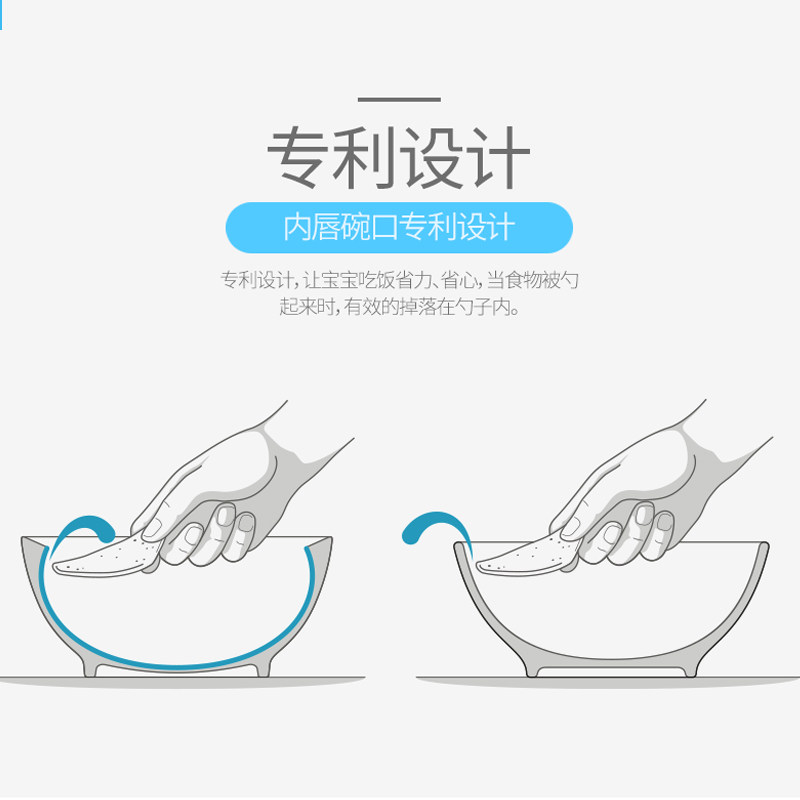 专利设计

内唇碗口专利设计

专利设计，让宝宝吃饭省力、省心，当食物被勺起来时，有效的掉落在勺子内。