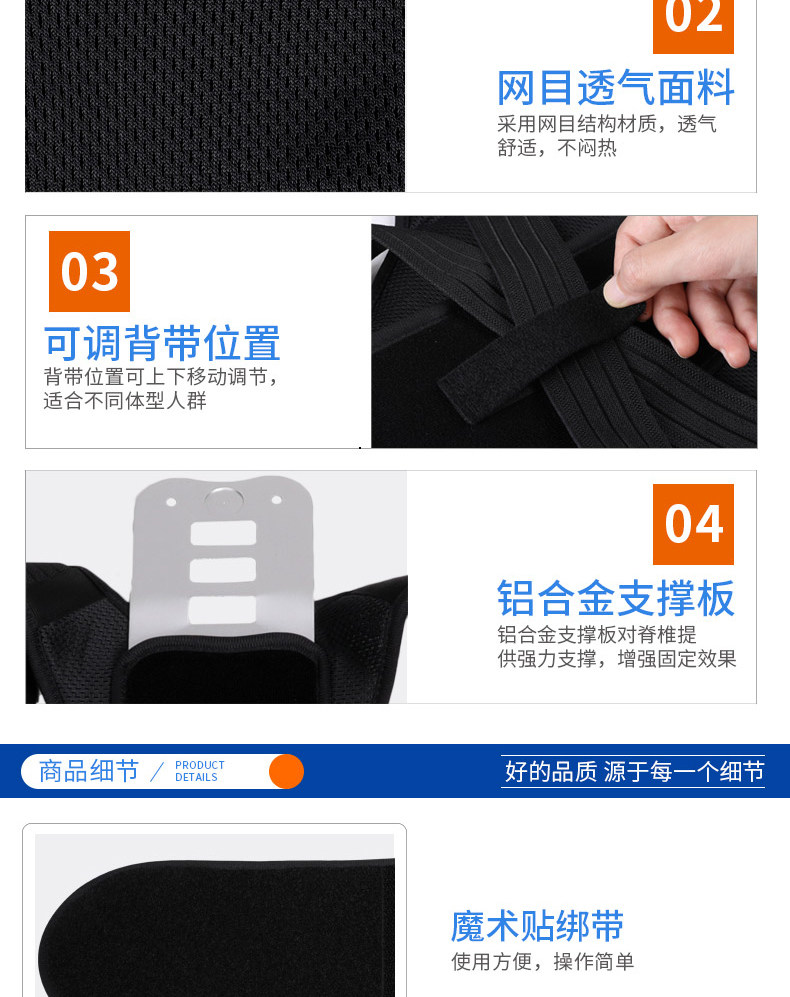 02

网目透气面料

采用网目结构材质，透气舒适，不闷热

03

可调背带位置

背带位置可上下移动调节，适合不同体型人群

04

铝合金支撑板

铝合金支撑板对脊椎提供强力支撑，增强固定效果

商品细节 / PRODUCT DETAILS

好的品质 源于每一个细节

魔术贴绑带

使用方便，操作简单