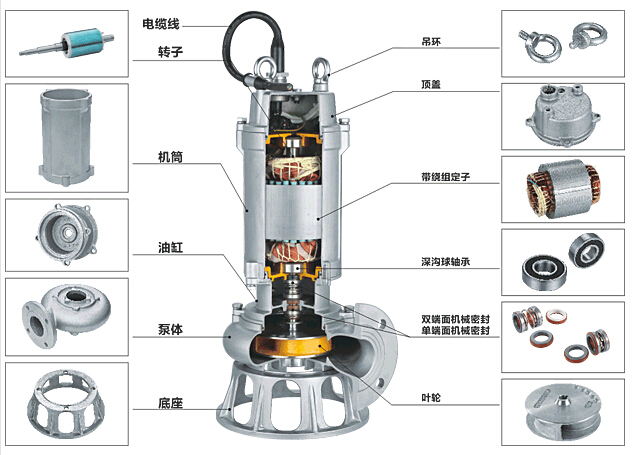 电缆线
转子
机筒
油缸
泵体
底座
吊环
顶盖
带绕组定子
深沟球轴承
双端面机械密封
单端面机械密封
叶轮