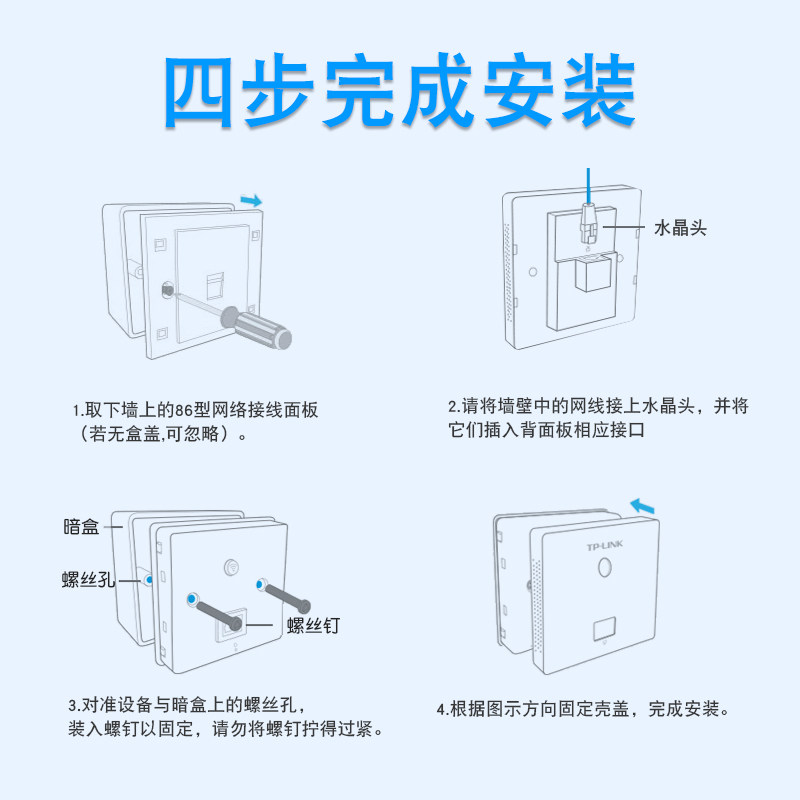 四步完成安装

水晶头

1.取下墙上的86型网络接线面板（若无盒盖,可忽略）。

2.请将墙壁中的网线接上水晶头，并将它们插入背面板相应接口

暗盒

螺丝孔

螺丝钉

TP-LINK

3.对准设备与暗盒上的螺丝孔，装入螺钉以固定，请勿将螺钉拧得过紧。

4.根据图示方向固定壳盖，完成安装。