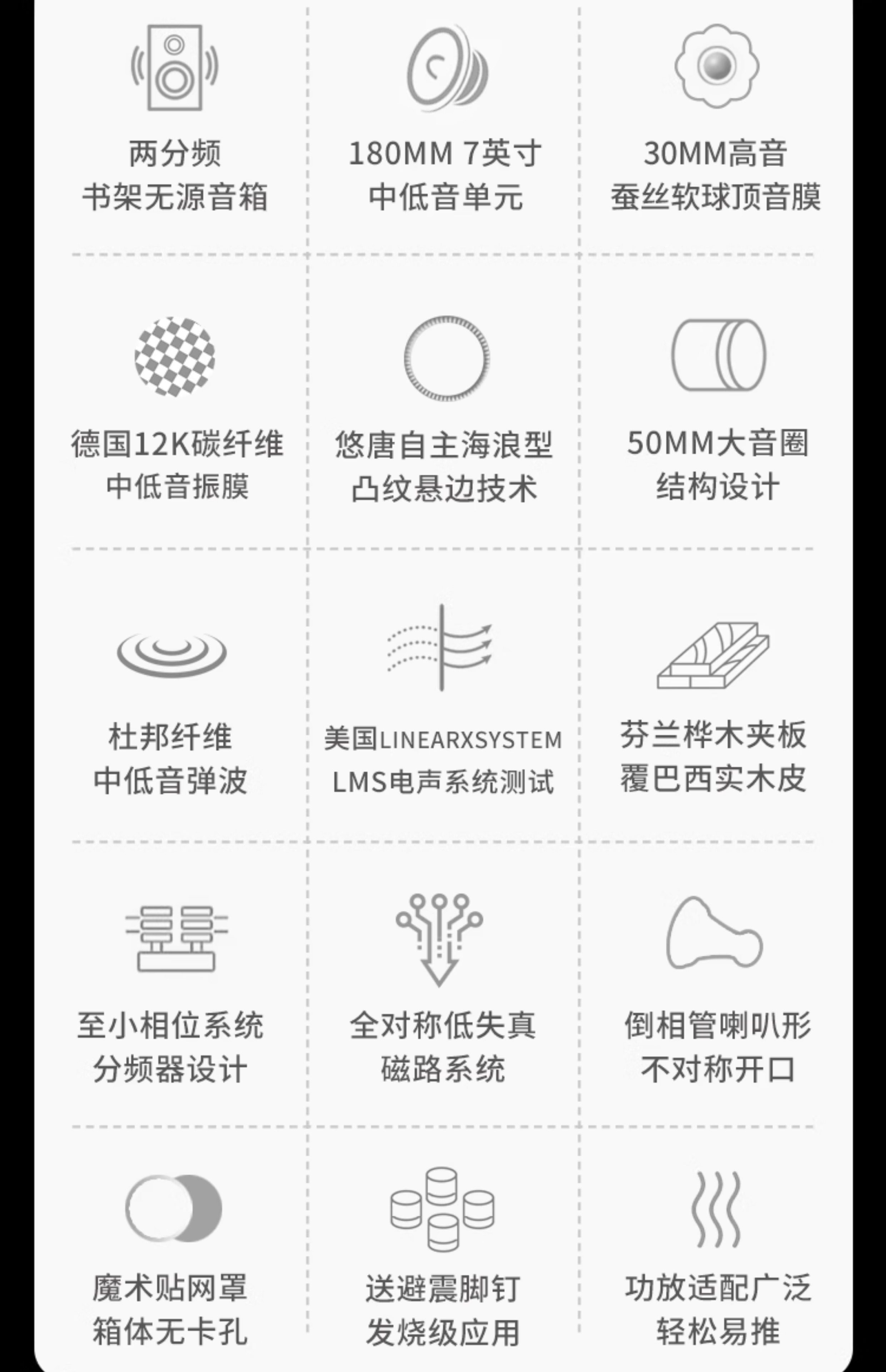 两分频
书架无源音箱

180MM 7英寸
中低音单元

30MM高音
蚕丝软球顶音膜

德国12K碳纤维
中低音振膜

悠唐自主海浪型
凸纹悬边技术

50MM大音圈
结构设计

杜邦纤维
中低音弹波

美国LINEARXSYSTEM
LMS电声系统测试

芬兰桦木夹板
覆巴西实木皮

至小相位系统
分频器设计

全对称低失真
磁路系统

倒相管喇叭形
不对称开口

魔术贴网罩
箱体无卡孔

送避震脚钉
发烧级应用

功放适配广泛
轻松易推