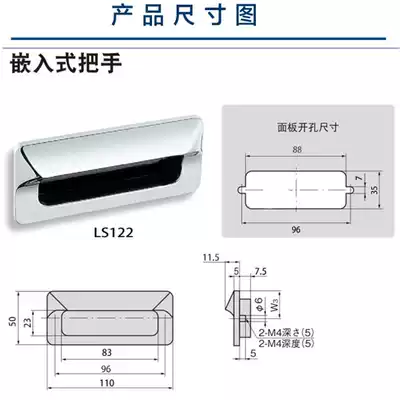 产品尺寸图

嵌入式把手

LS122

面板开孔尺寸

88

7

35

96

11.5

5

7.5

$\phi 6$

$W_3$

2-M4深さ(5)

2-M4深度(5)

5

50

23

83

96

110