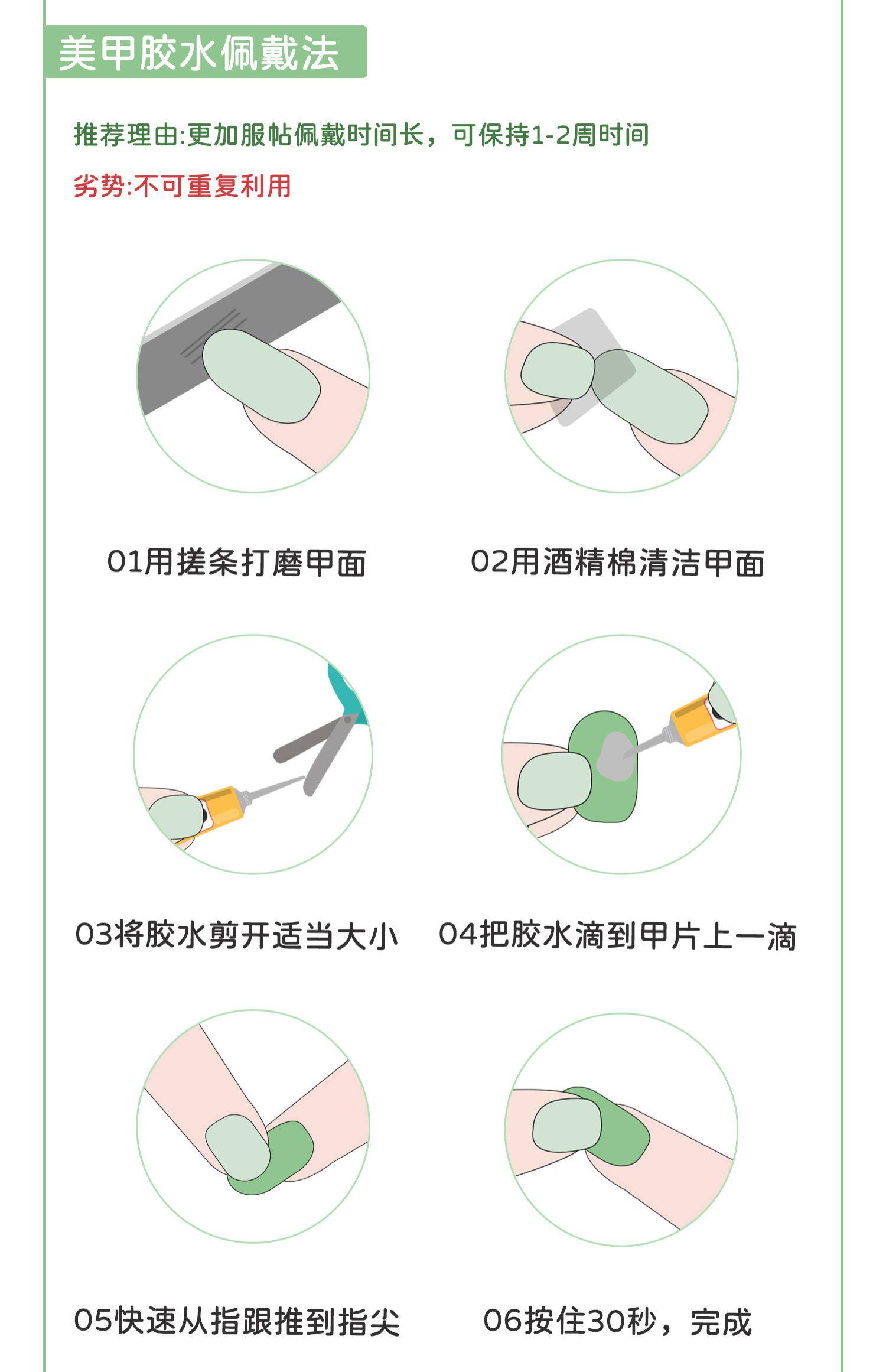 美甲胶水佩戴法

推荐理由:更加服帖佩戴时间长，可保持1-2周时间

劣势:不可重复利用

01用搓条打磨甲面

02用酒精棉清洁甲面

03将胶水剪开适当大小

04把胶水滴到甲片上一滴

05快速从指跟推到指尖

06按住30秒，完成