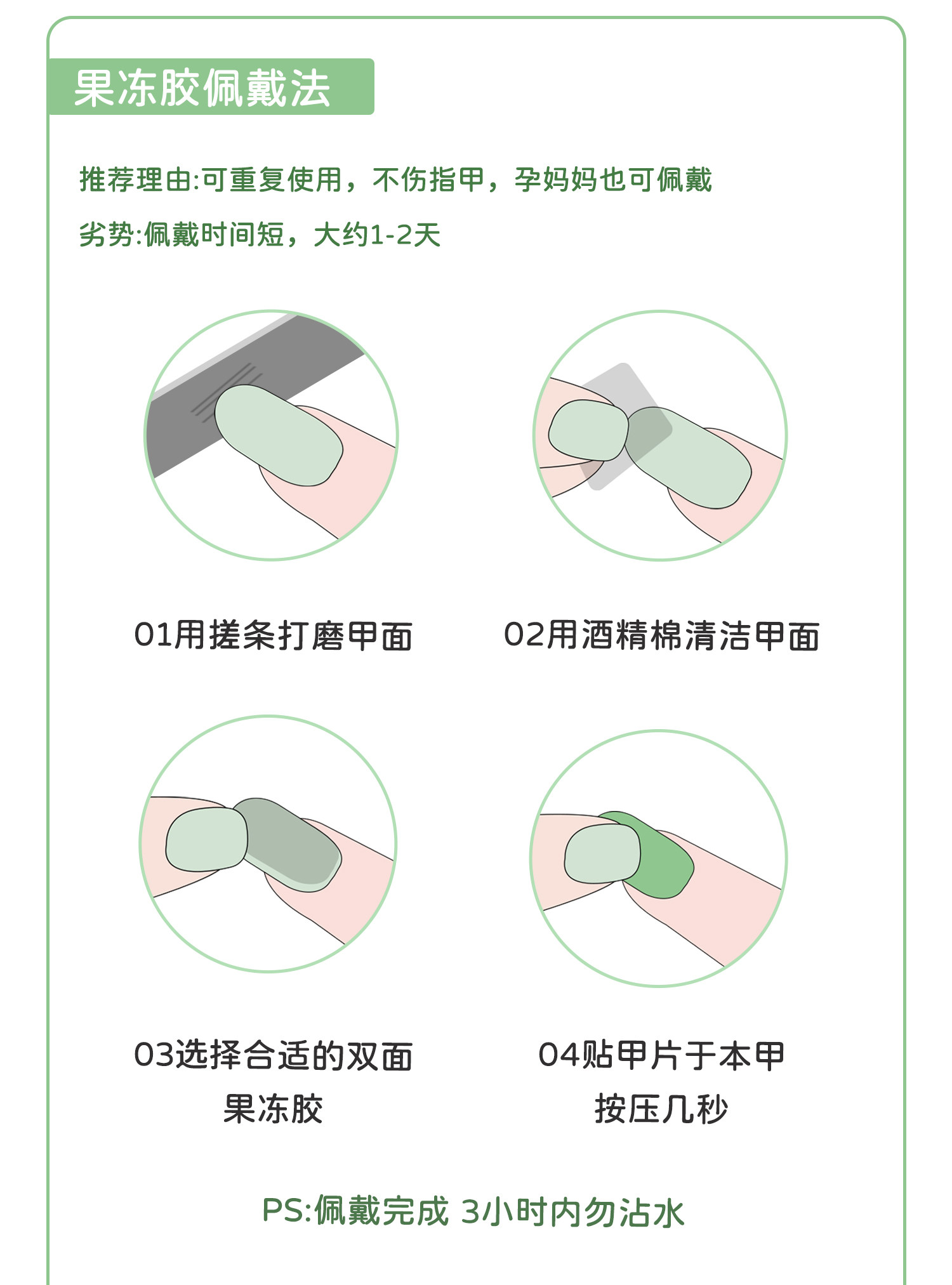 果冻胶佩戴法

推荐理由:可重复使用，不伤指甲，孕妈妈也可佩戴

劣势:佩戴时间短，大约1-2天

01用搓条打磨甲面

02用酒精棉清洁甲面

03选择合适的双面果冻胶

04贴甲片于本甲按压几秒

PS:佩戴完成 3小时内勿沾水