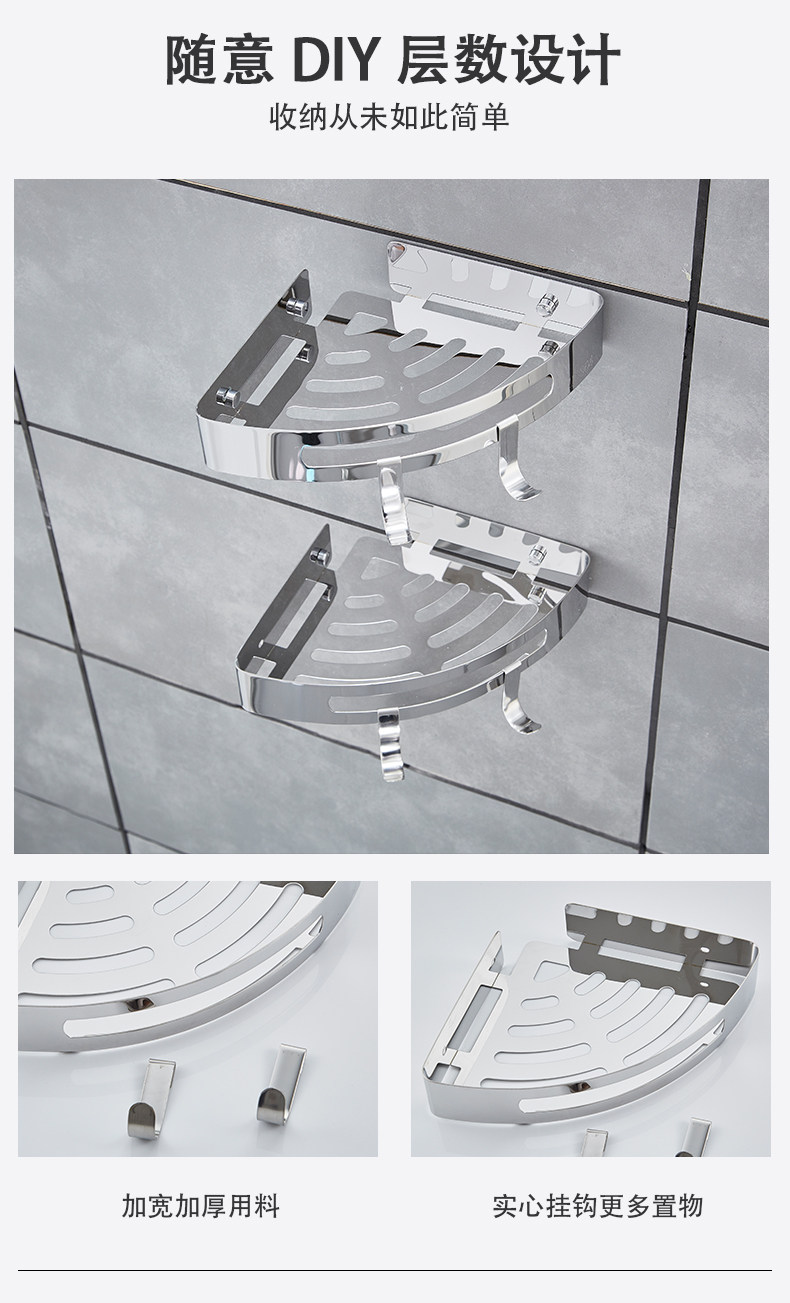 随意 DIY 层数设计

收纳从未如此简单

加宽加厚用料

实心挂钩更多置物