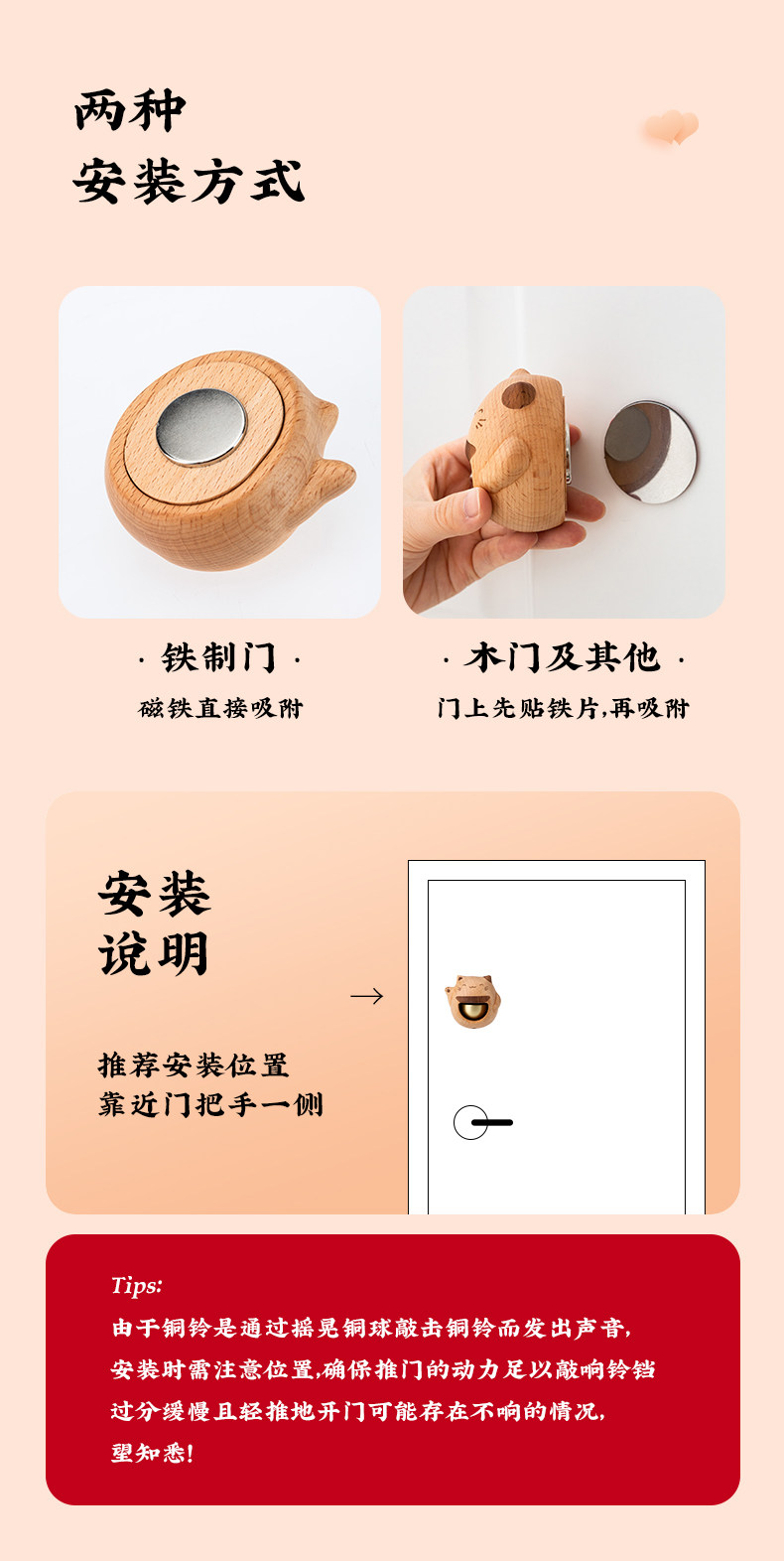 两种
安装方式

· 铁制门 ·
磁铁直接吸附

· 木门及其他 ·
门上先贴铁片,再吸附

安装
说明

推荐安装位置
靠近门把手一侧

Tips:
由于铜铃是通过摇晃铜球敲击铜铃而发出声音,
安装时需注意位置,确保推门的动力足以敲响铃铛
过分缓慢且轻推地开门可能存在不响的情况,
望知悉!