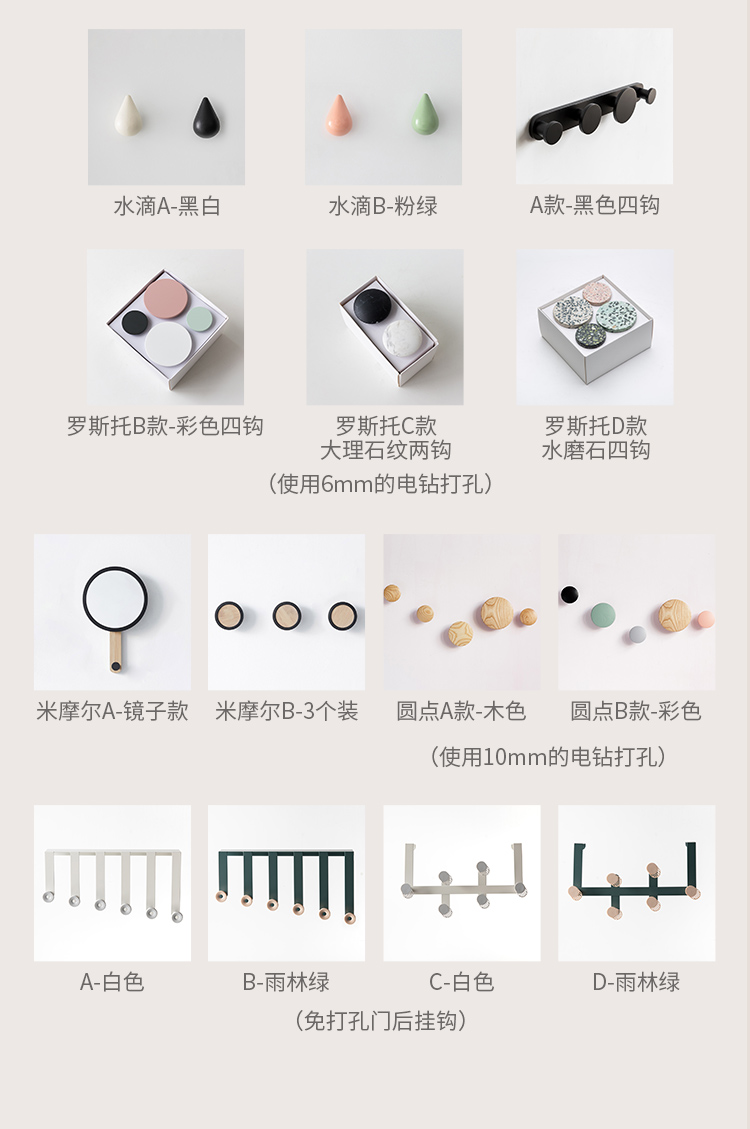 水滴A-黑白

水滴B-粉绿

A款-黑色四钩

罗斯托B款-彩色四钩

罗斯托C款
大理石纹两钩

罗斯托D款
水磨石四钩

（使用6mm的电钻打孔）

米摩尔A-镜子款

米摩尔B-3个装

圆点A款-木色

圆点B款-彩色

（使用10mm的电钻打孔）

A-白色

B-雨林绿

C-白色

D-雨林绿

（免打孔门后挂钩）