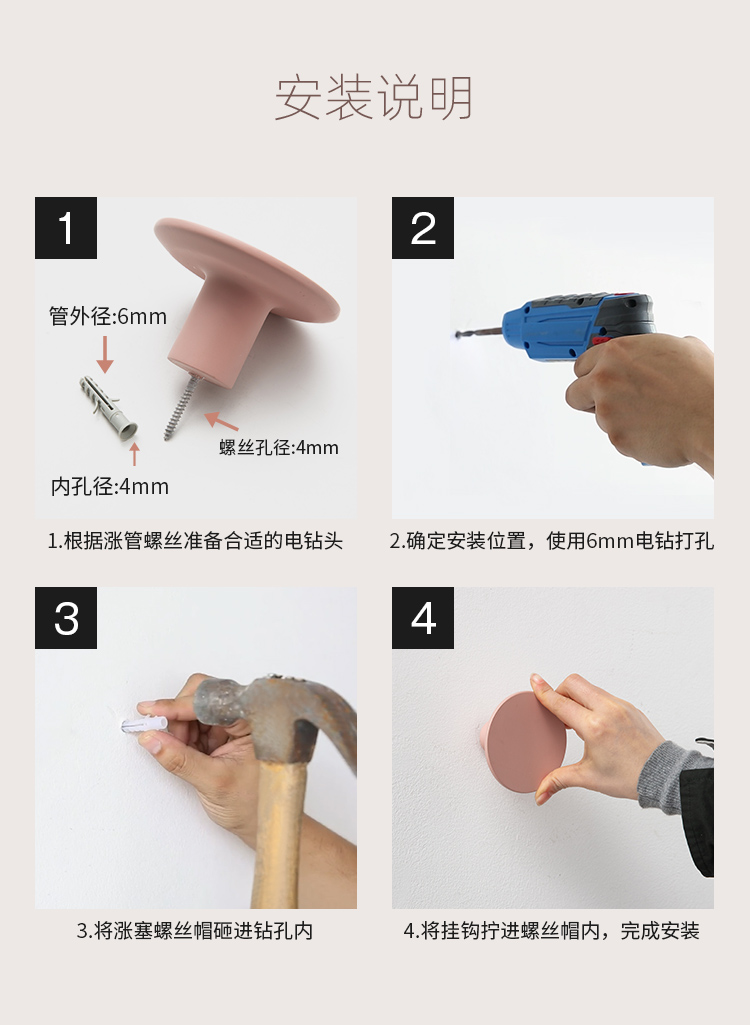 安装说明

1

管外径:6mm

螺丝孔径:4mm

内孔径:4mm

1.根据涨管螺丝准备合适的电钻头

2

2.确定安装位置，使用6mm电钻打孔

3

3.将涨塞螺丝帽砸进钻孔内

4

4.将挂钩拧进螺丝帽内，完成安装