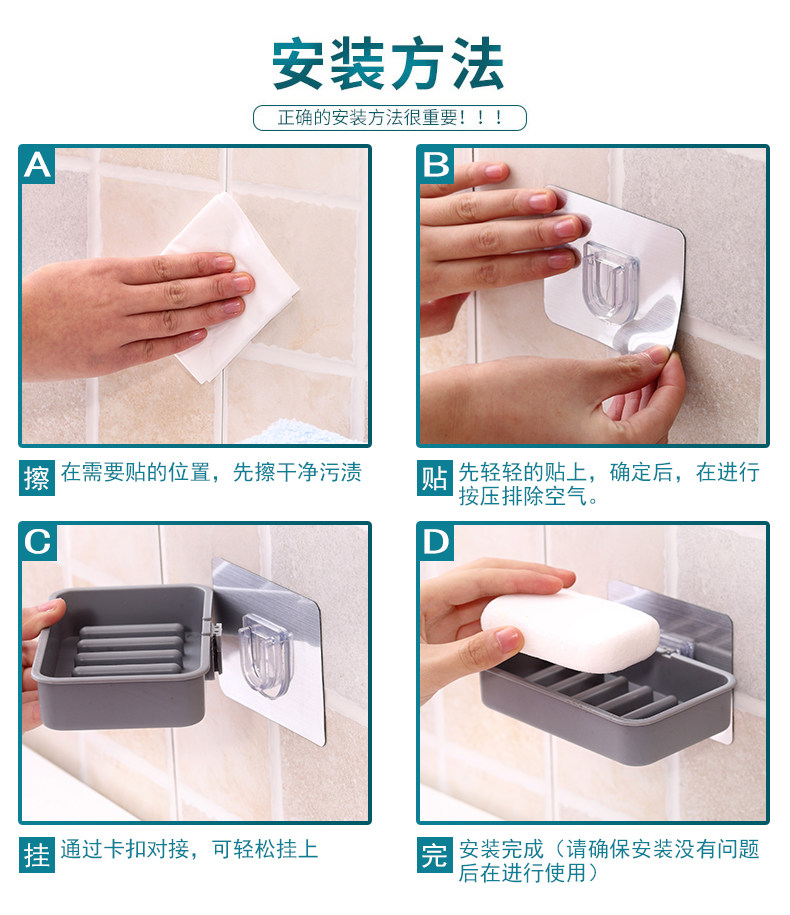 安装方法

正确的安装方法很重要！！！

A

擦 在需要贴的位置，先擦干净污渍

B

贴 先轻轻的贴上，确定后，在进行按压排除空气。

C

挂 通过卡扣对接，可轻松挂上

D

完 安装完成（请确保安装没有问题后在进行使用）