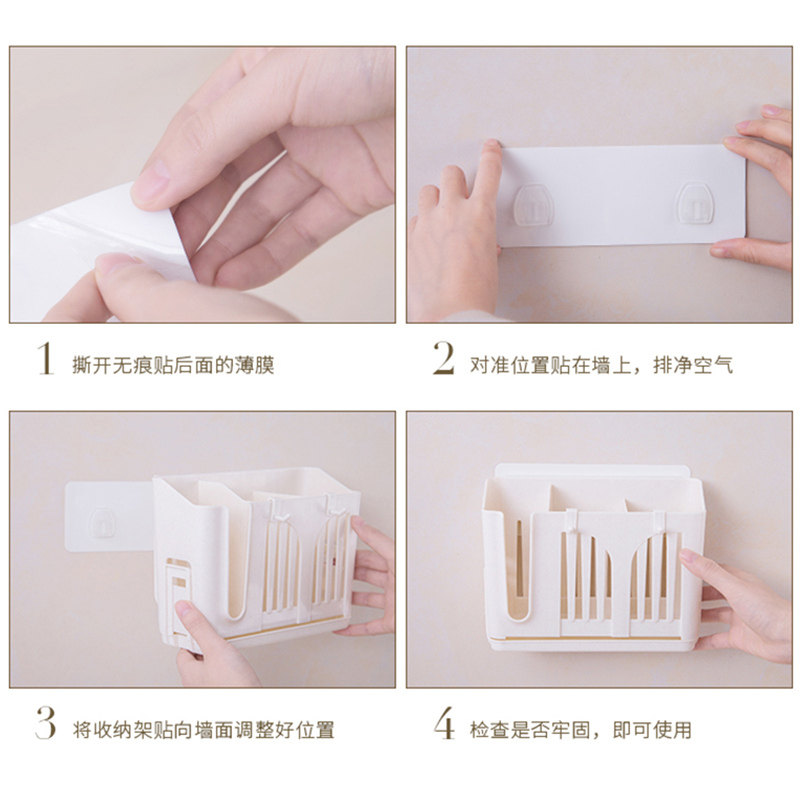 1 撕开无痕贴后面的薄膜

2 对准位置贴在墙上，排净空气

3 将收纳架贴向墙面调整好位置

4 检查是否牢固，即可使用