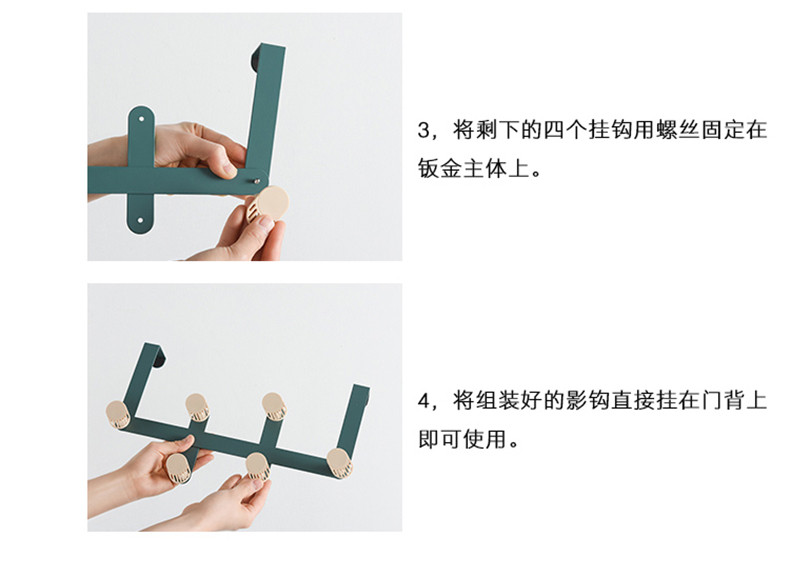 3，将剩下的四个挂钩用螺丝固定在钣金主体上。

4，将组装好的影钩直接挂在门背上即可使用。