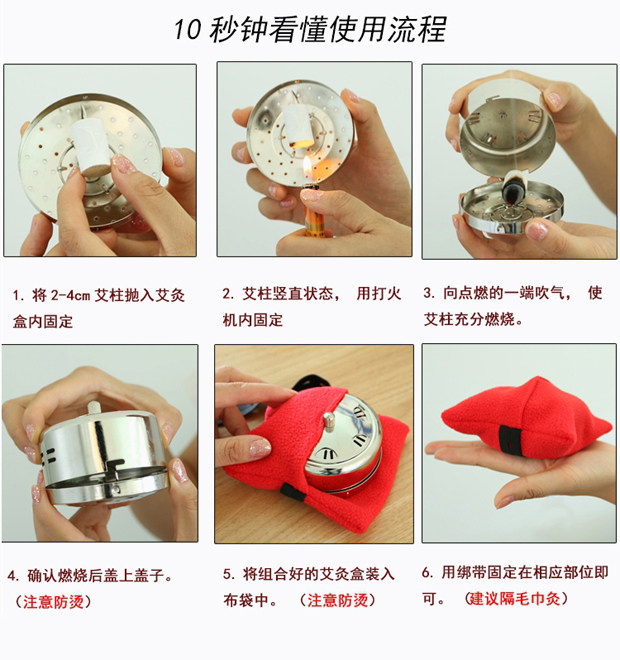 10 秒钟看懂使用流程

1. 将 2-4cm 艾柱抛入艾灸盒内固定

2. 艾柱竖直状态， 用打火机内固定

3. 向点燃的一端吹气， 使艾柱充分燃烧。

4. 确认燃烧后盖上盖子。（注意防烫）

5. 将组合好的艾灸盒装入布袋中。 （注意防烫）

6. 用绑带固定在相应部位即可。 （建议隔毛巾灸）