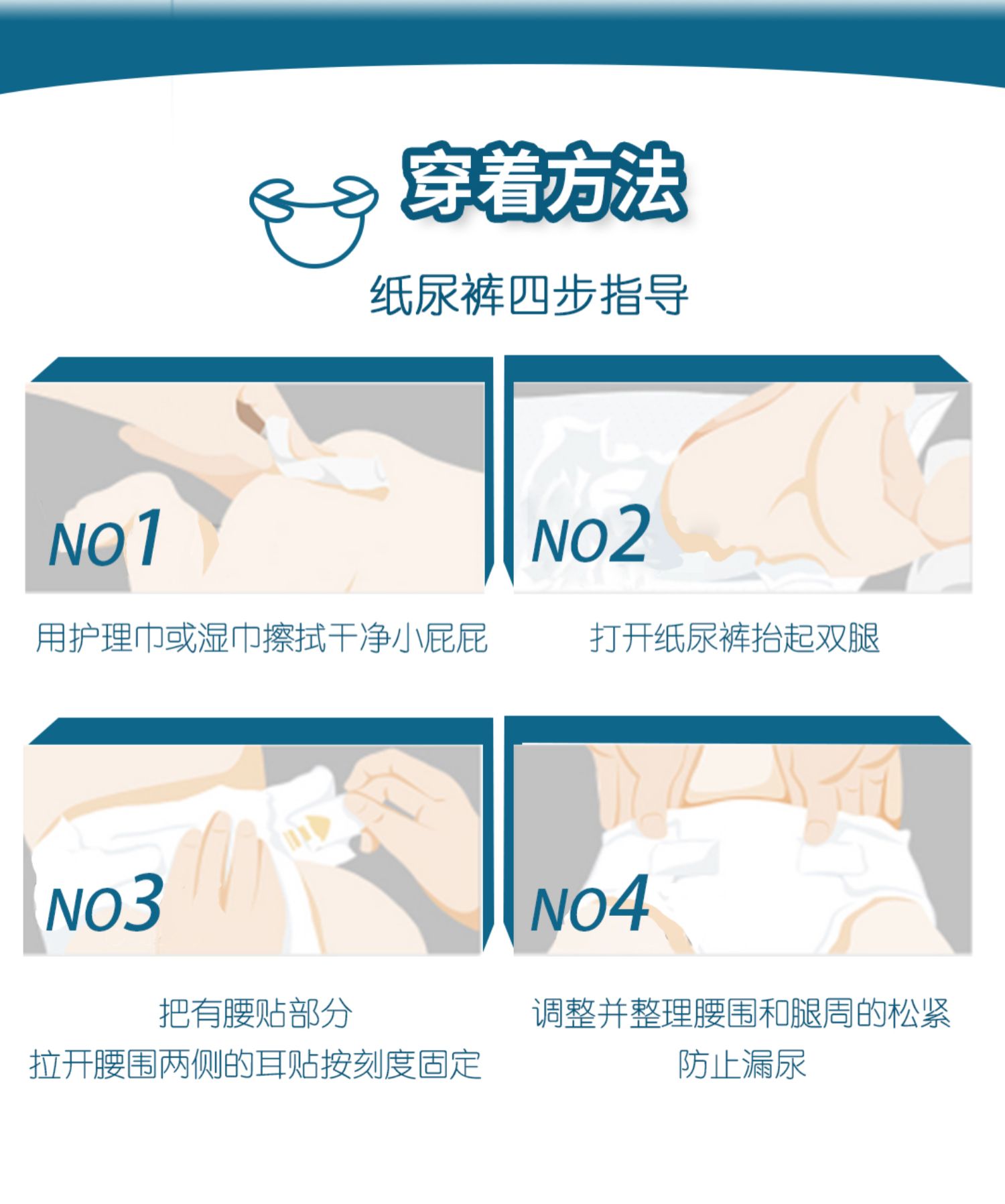 穿着方法

纸尿裤四步指导

NO1

用护理巾或湿巾擦拭干净小屁屁

NO2

打开纸尿裤抬起双腿

NO3

把有腰贴部分
拉开腰围两侧的耳贴按刻度固定

NO4

调整并整理腰围和腿周的松紧
防止漏尿