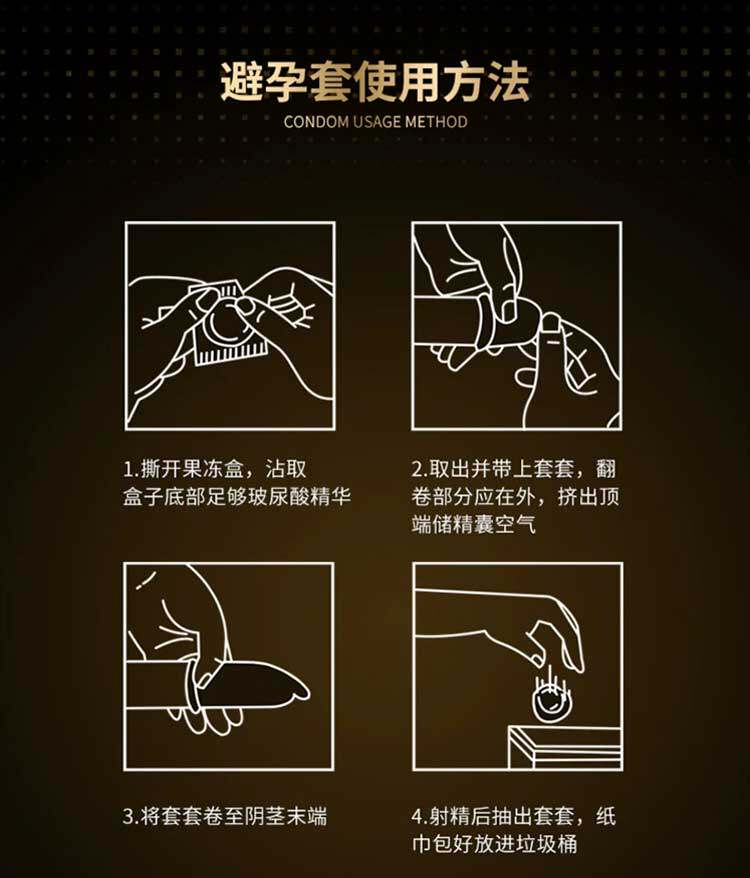 避孕套使用方法
CONDOM USAGE METHOD

1.撕开果冻盒，沾取盒子底部足够玻尿酸精华

2.取出并带上套套，翻卷部分应在外，挤出顶端储精囊空气

3.将套套卷至阴茎末端

4.射精后抽出套套，纸巾包好放进垃圾桶