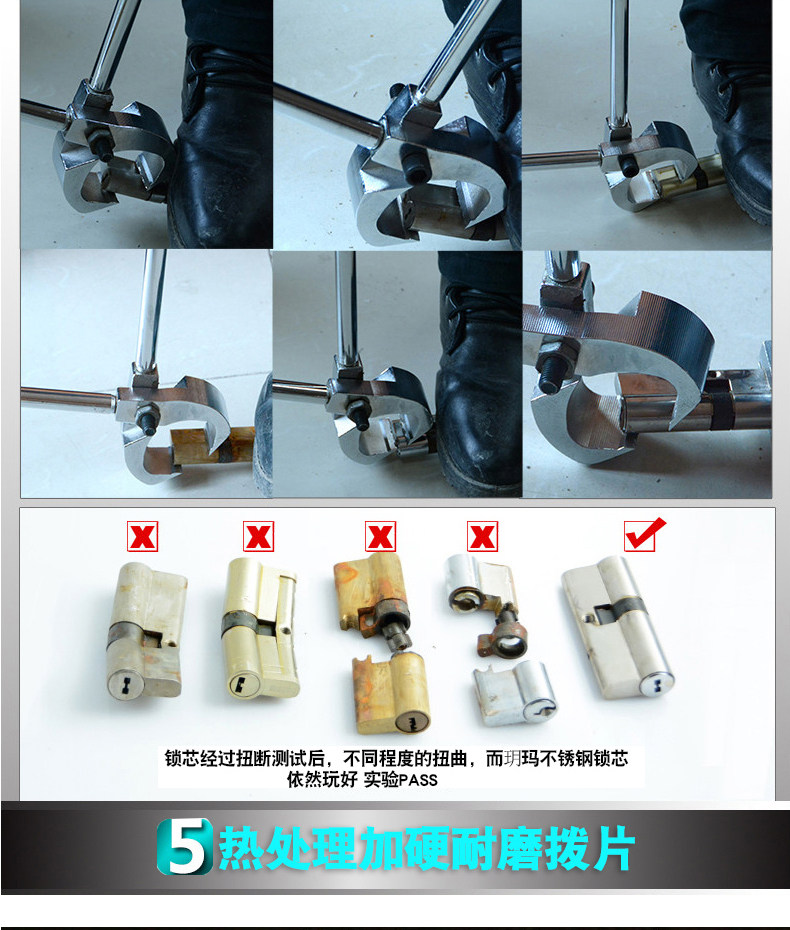 锁芯经过扭断测试后，不同程度的扭曲，而玥玛不锈钢锁芯依然玩好 实验PASS

5 热处理加硬耐磨拨片