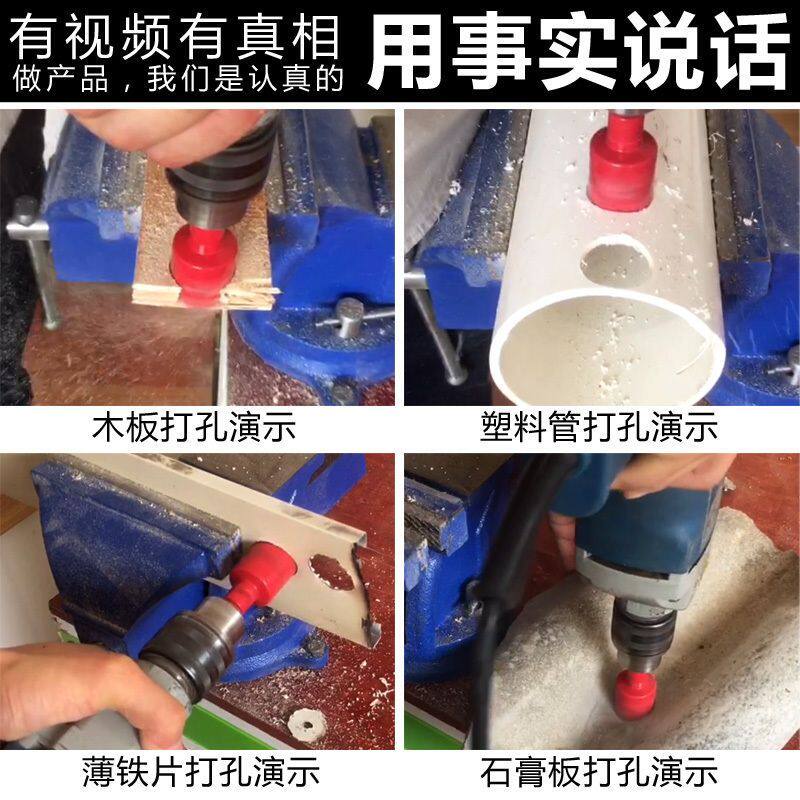 有视频有真相
做产品，我们是认真的

用事实说话

木板打孔演示

塑料管打孔演示

薄铁片打孔演示

石膏板打孔演示