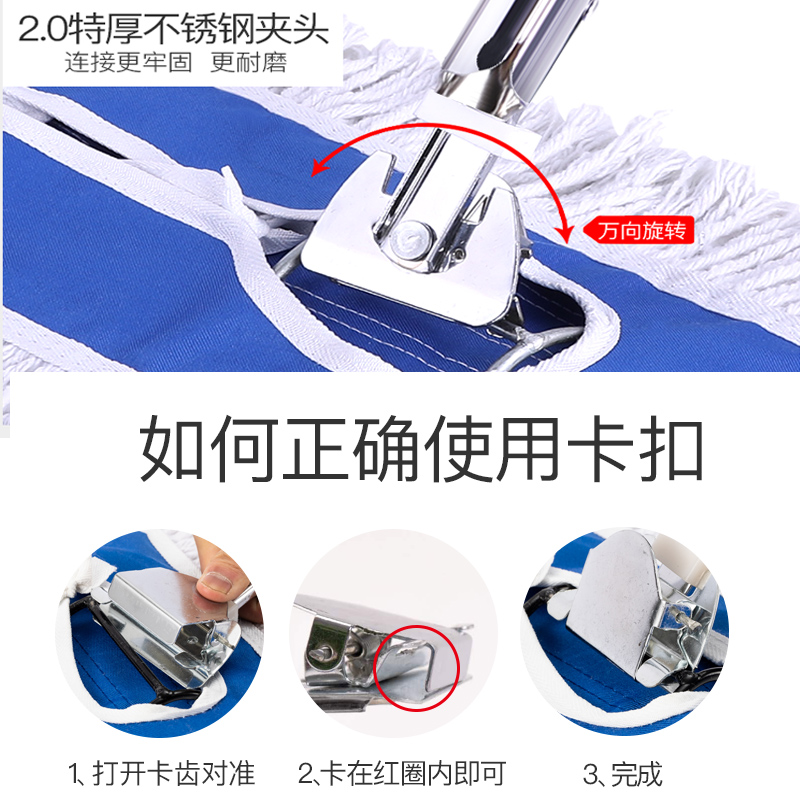 2.0特厚不锈钢夹头
连接更牢固 更耐磨

万向旋转

如何正确使用卡扣

1、打开卡齿对准

2、卡在红圈内即可

3、完成