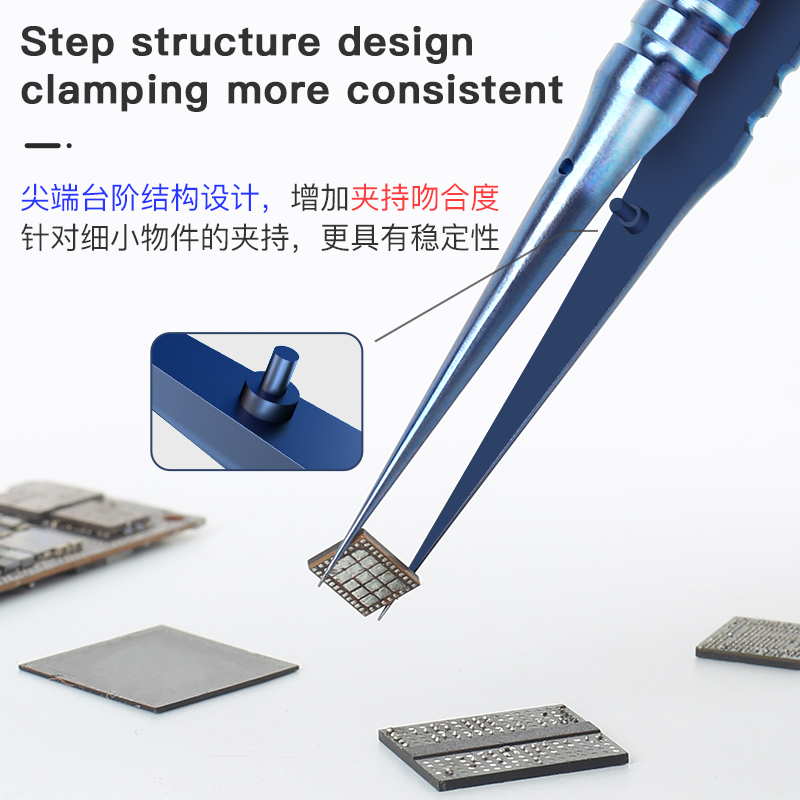 Step structure design clamping more consistent

尖端台阶结构设计，增加夹持吻合度
针对细小物件的夹持，更具有稳定性