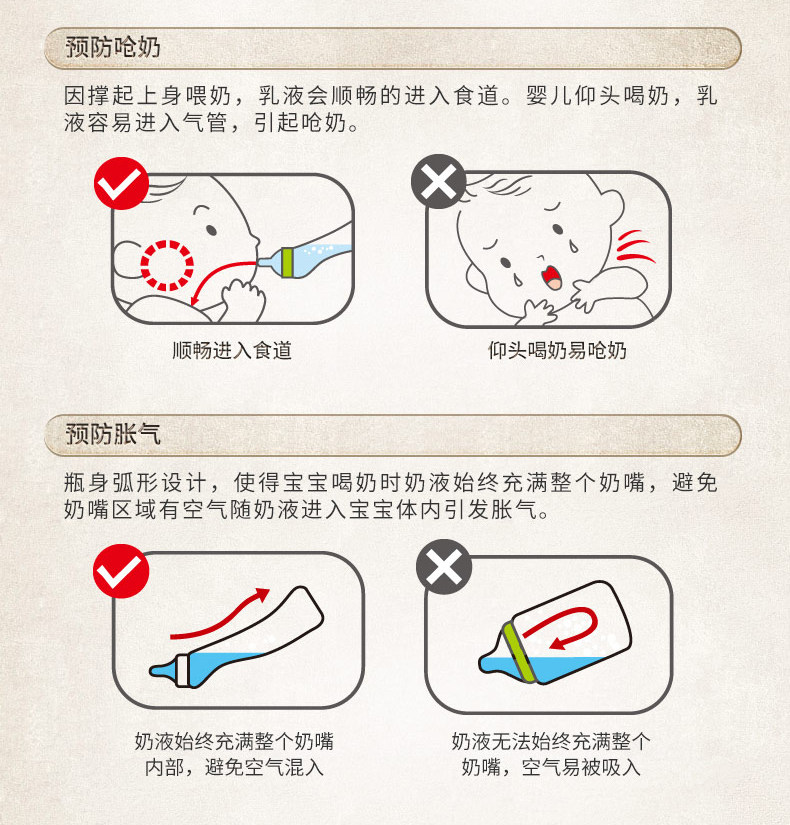 预防呛奶

因撑起上身喂奶，乳液会顺畅的进入食道。婴儿仰头喝奶，乳液容易进入气管，引起呛奶。

顺畅进入食道

仰头喝奶易呛奶

预防胀气

瓶身弧形设计，使得宝宝喝奶时奶液始终充满整个奶嘴，避免奶嘴区域有空气随奶液进入宝宝体内引发胀气。

奶液始终充满整个奶嘴内部，避免空气混入

奶液无法始终充满整个奶嘴，空气易被吸入