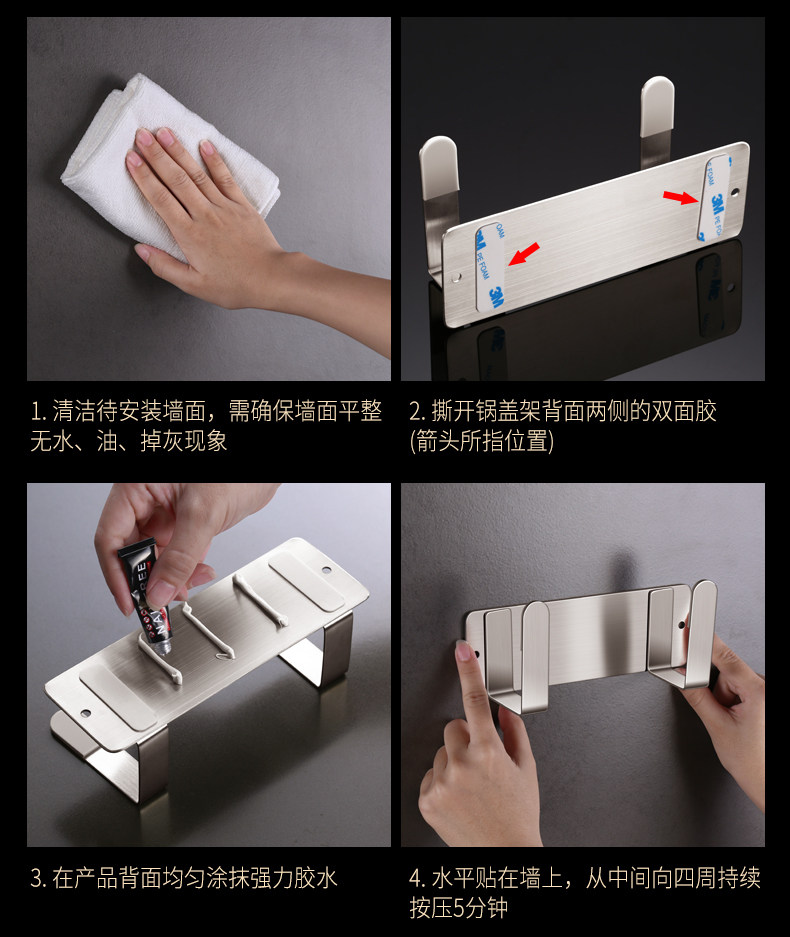 3M
PE FOAM
3M
PE FOAM

1. 清洁待安装墙面，需确保墙面平整无水、油、掉灰现象

2. 撕开锅盖架背面两侧的双面胶(箭头所指位置)

NAIL FREE

3. 在产品背面均匀涂抹强力胶水

4. 水平贴在墙上，从中间向四周持续按压5分钟