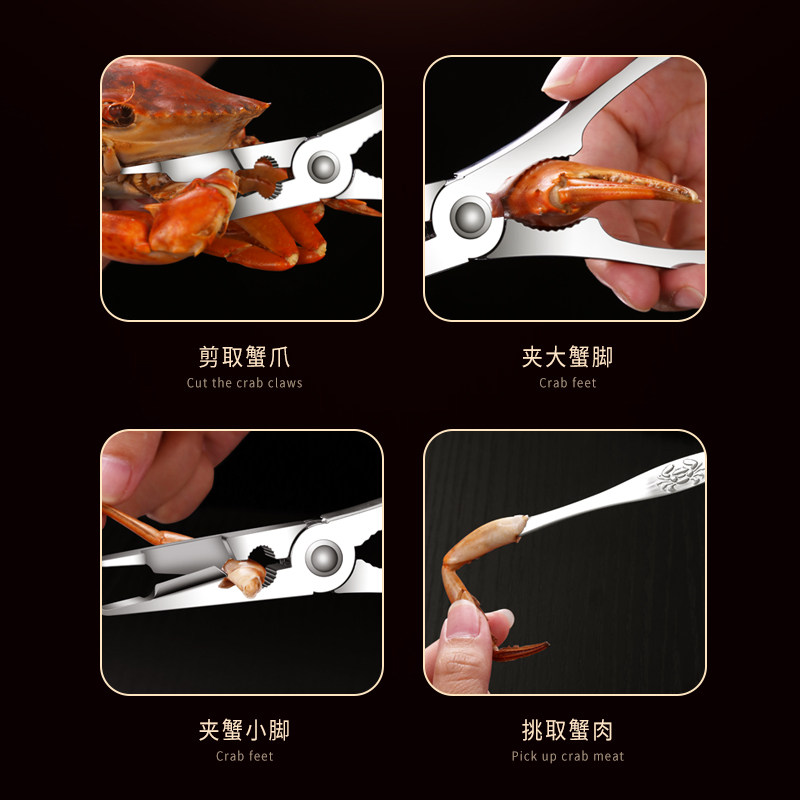 剪取蟹爪
Cut the crab claws

夹大蟹脚
Crab feet

夹蟹小脚
Crab feet

挑取蟹肉
Pick up crab meat