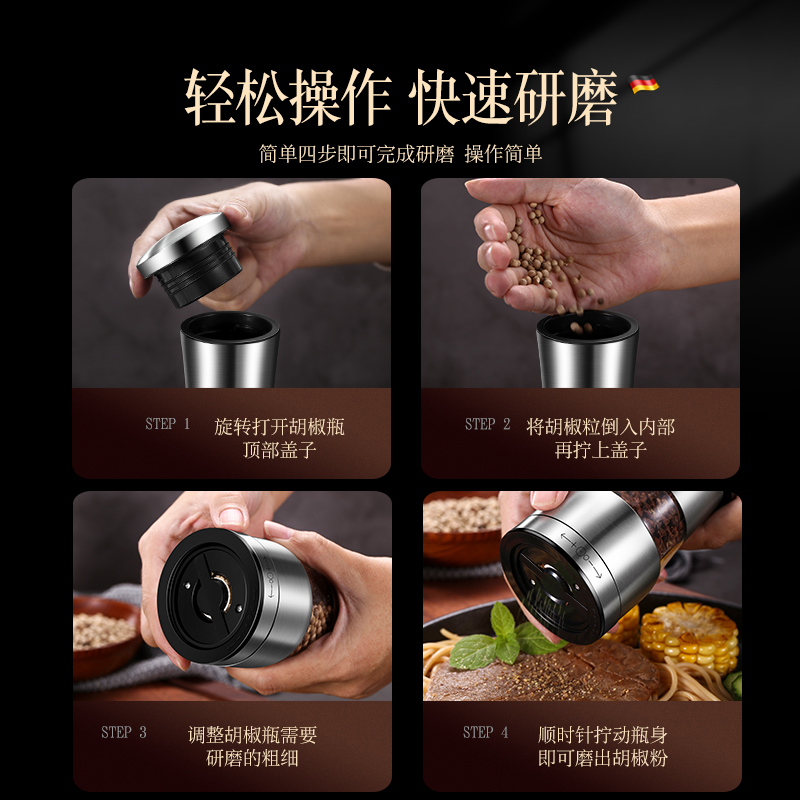 轻松操作 快速研磨

简单四步即可完成研磨 操作简单

STEP 1 旋转打开胡椒瓶顶部盖子

STEP 2 将胡椒粒倒入内部再拧上盖子

STEP 3 调整胡椒瓶需要研磨的粗细

STEP 4 顺时针拧动瓶身即可磨出胡椒粉