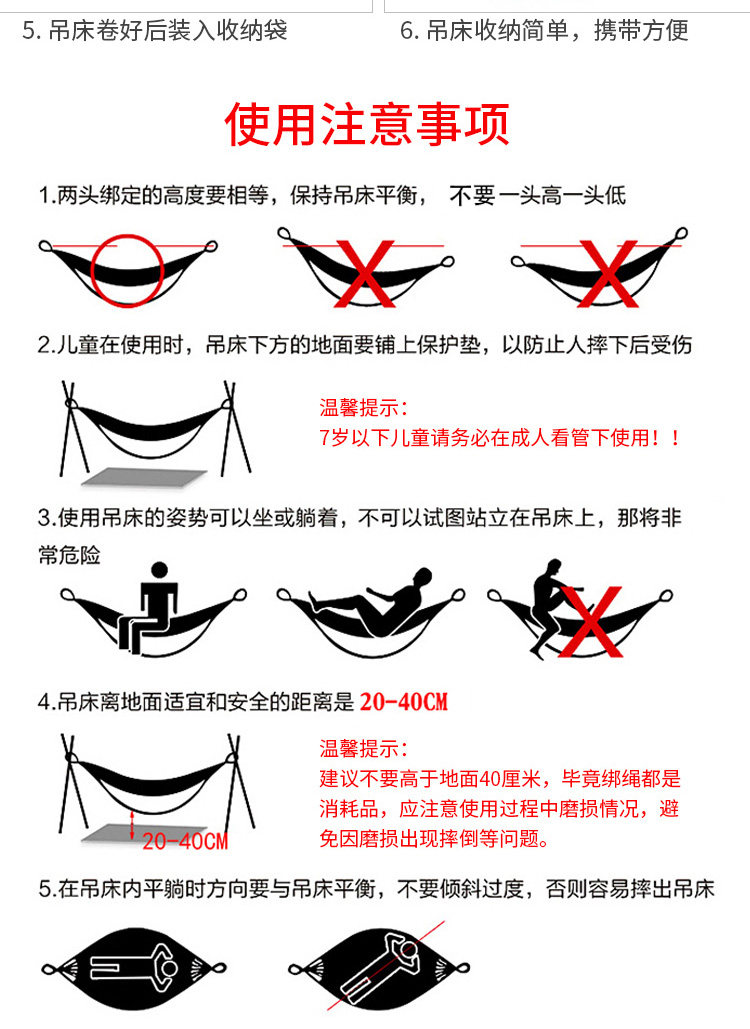 5. 吊床卷好后装入收纳袋

6. 吊床收纳简单，携带方便

使用注意事项

1.两头绑定的高度要相等，保持吊床平衡， 不要一头高一头低

2.儿童在使用时，吊床下方的地面要铺上保护垫，以防止人摔下后受伤

温馨提示：
7岁以下儿童请务必在成人看管下使用！！

3.使用吊床的姿势可以坐或躺着，不可以试图站立在吊床上，那将非常危险

4.吊床离地面适宜和安全的距离是 20-40CM

20-40CM

温馨提示：
建议不要高于地面40厘米，毕竟绑绳都是消耗品，应注意使用过程中磨损情况，避免因磨损出现摔倒等问题。

5.在吊床内平躺时方向要与吊床平衡，不要倾斜过度，否则容易摔出吊床