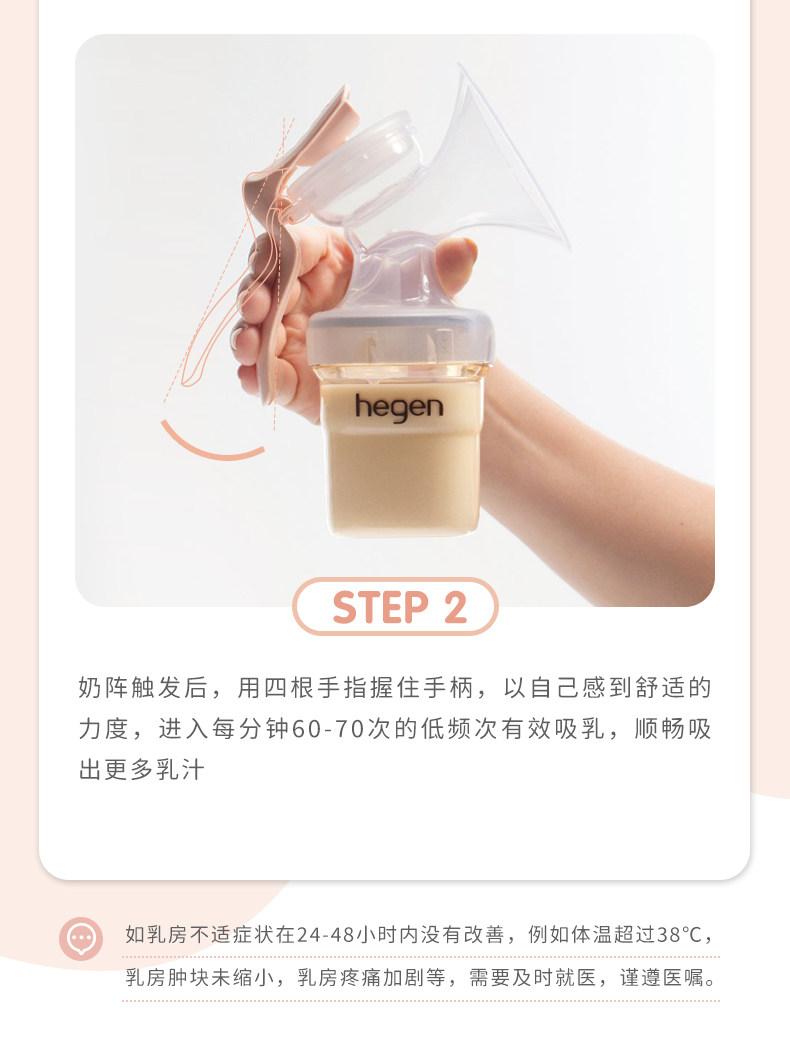 hegen

STEP 2

奶阵触发后，用四根手指握住手柄，以自己感到舒适的力度，进入每分钟60-70次的低频次有效吸乳，顺畅吸出更多乳汁

如乳房不适症状在24-48小时内没有改善，例如体温超过38°C，乳房肿块未缩小，乳房疼痛加剧等，需要及时就医，谨遵医嘱。