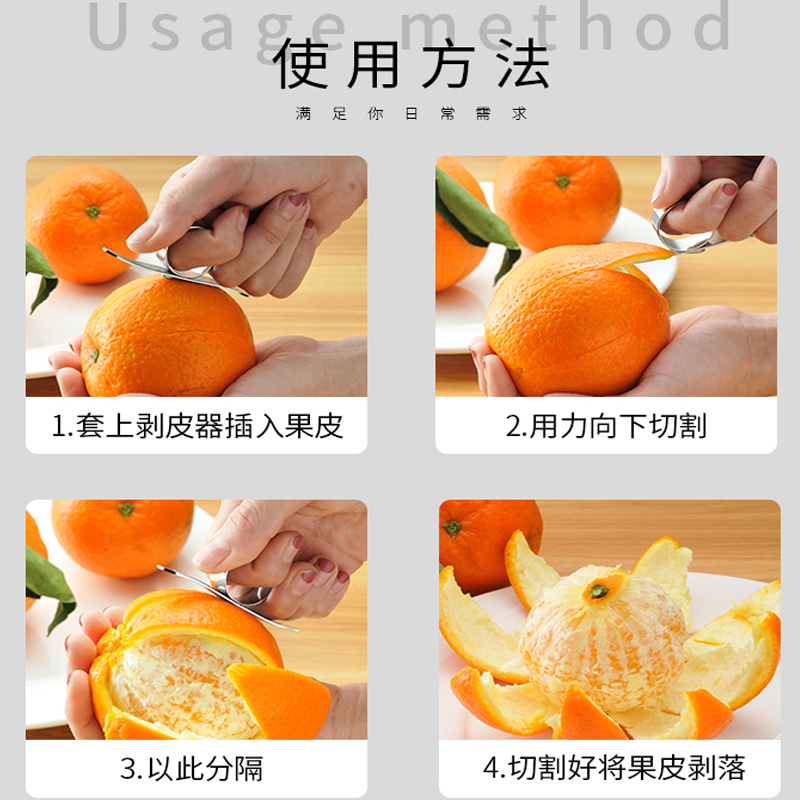 Usage method
使用方法
满足你日常需求

1.套上剥皮器插入果皮

2.用力向下切割

3.以此分隔

4.切割好将果皮剥落