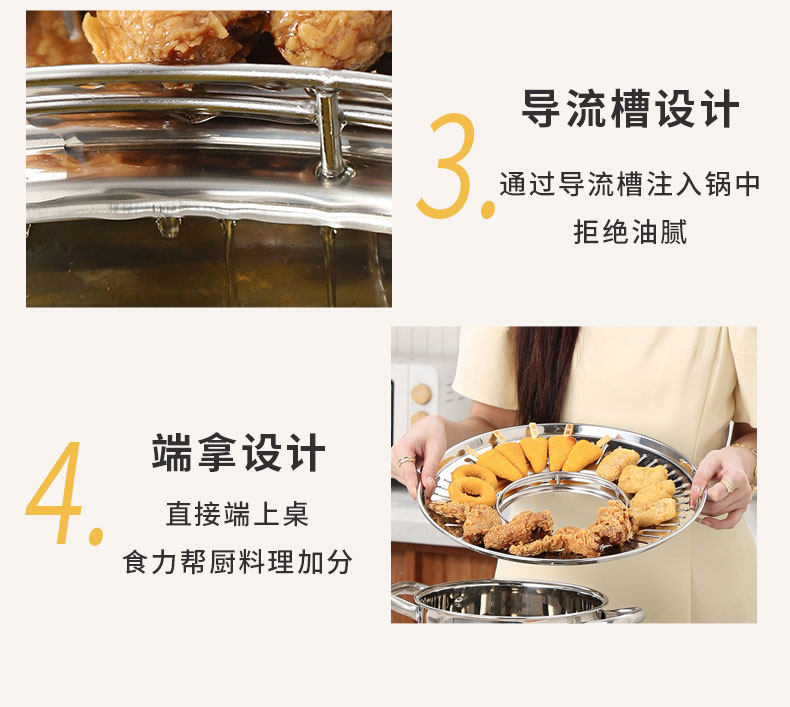 3.

导流槽设计

通过导流槽注入锅中
拒绝油腻

4.

端拿设计

直接端上桌
食力帮厨料理加分