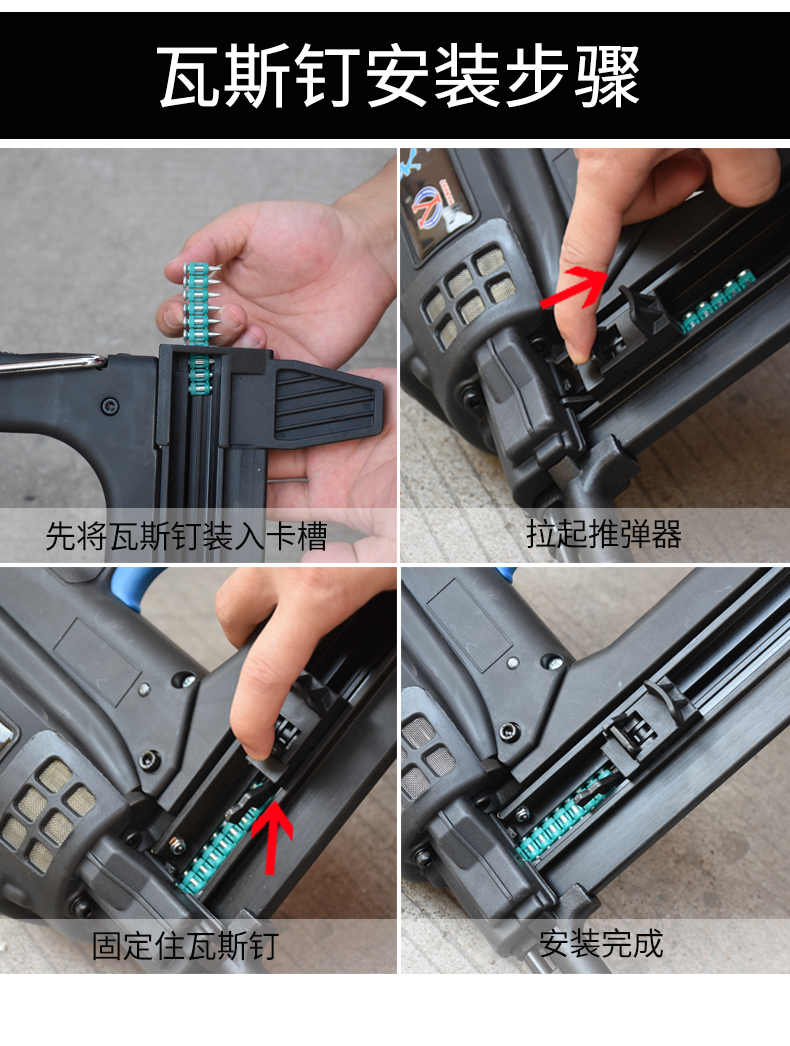 瓦斯钉安装步骤

先将瓦斯钉装入卡槽

拉起推弹器

固定住瓦斯钉

安装完成