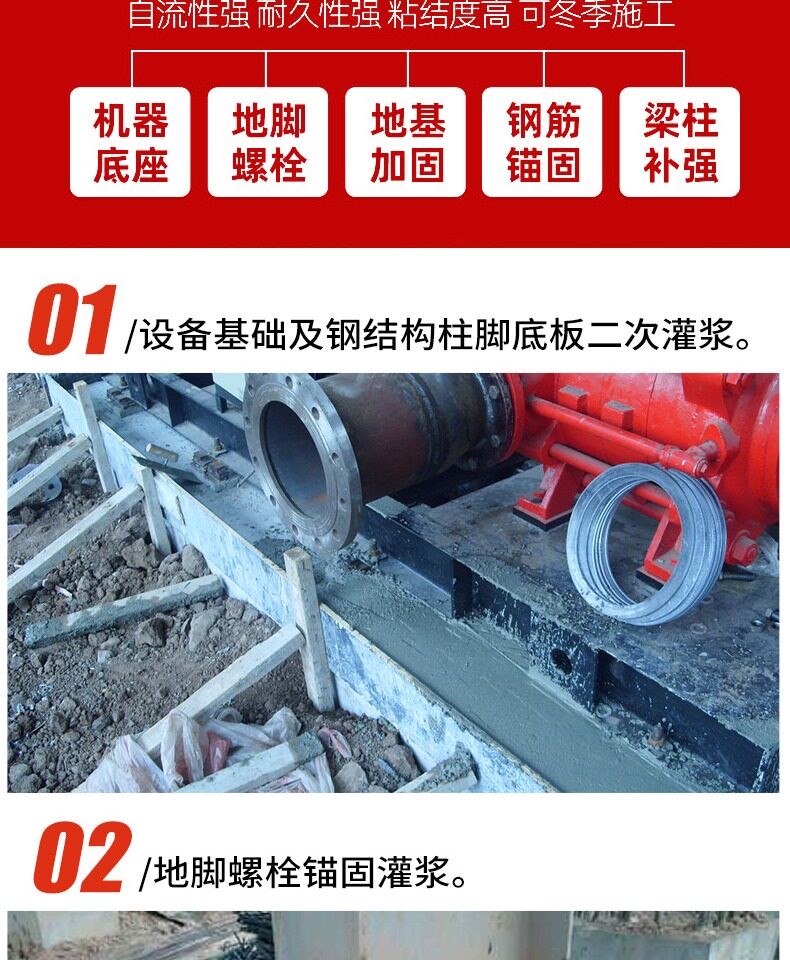 自流性强 耐久性强 粘结度高 可冬季施工

机器底座

地脚螺栓

地基加固

钢筋锚固

梁柱补强

01 /设备基础及钢结构柱脚底板二次灌浆。

02 /地脚螺栓锚固灌浆。