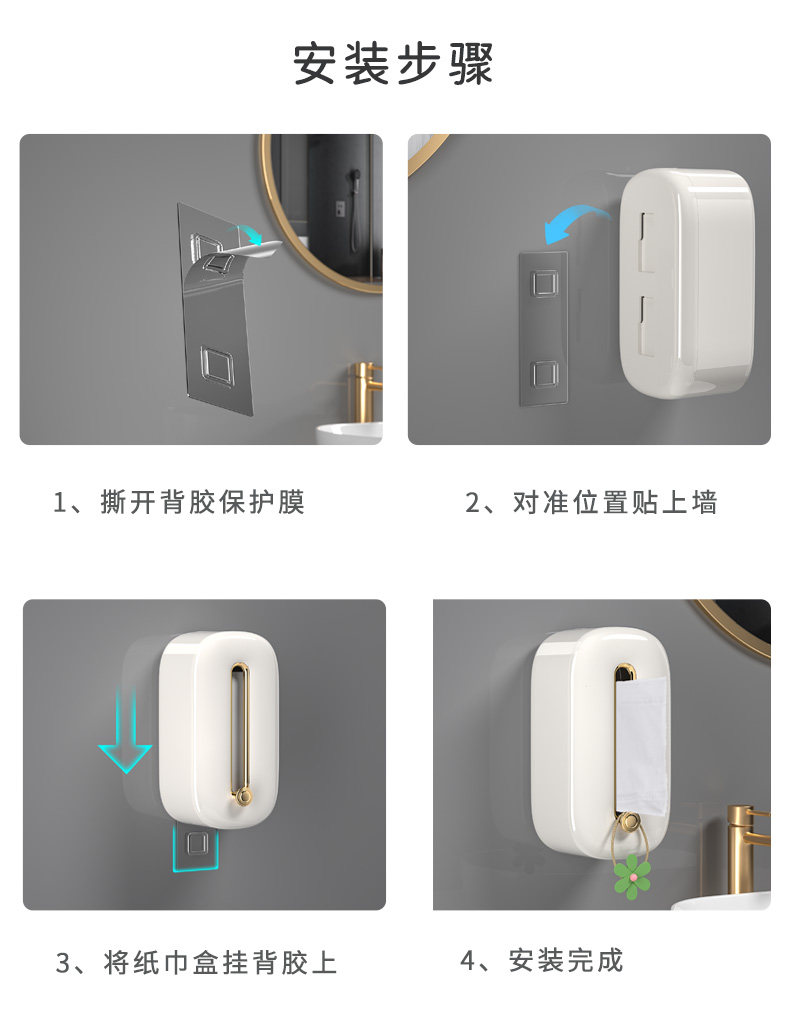 安装步骤

1、撕开背胶保护膜

2、对准位置贴上墙

3、将纸巾盒挂背胶上

4、安装完成