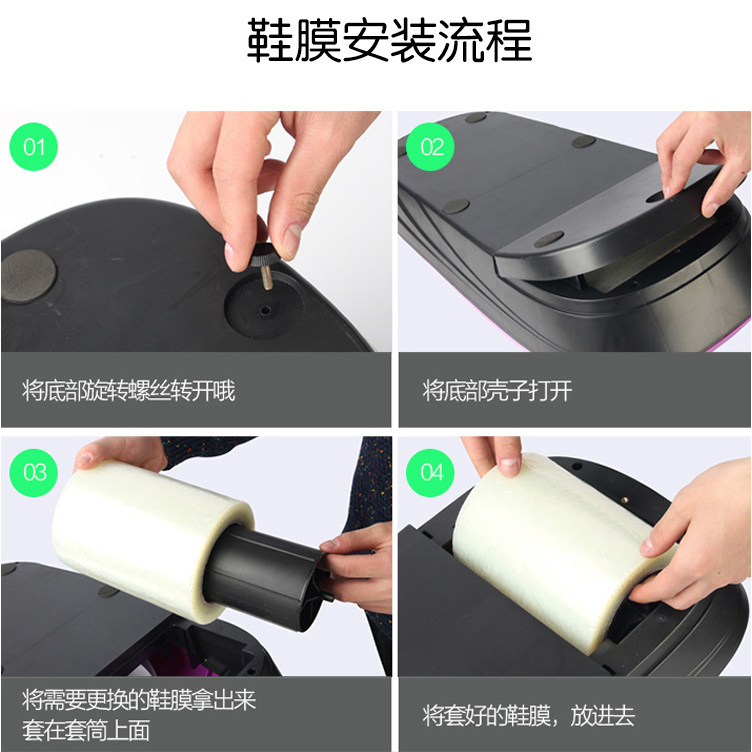 鞋膜安装流程

01

将底部旋转螺丝转开哦

02

将底部壳子打开

03

将需要更换的鞋膜拿出来
套在套筒上面

04

将套好的鞋膜，放进去