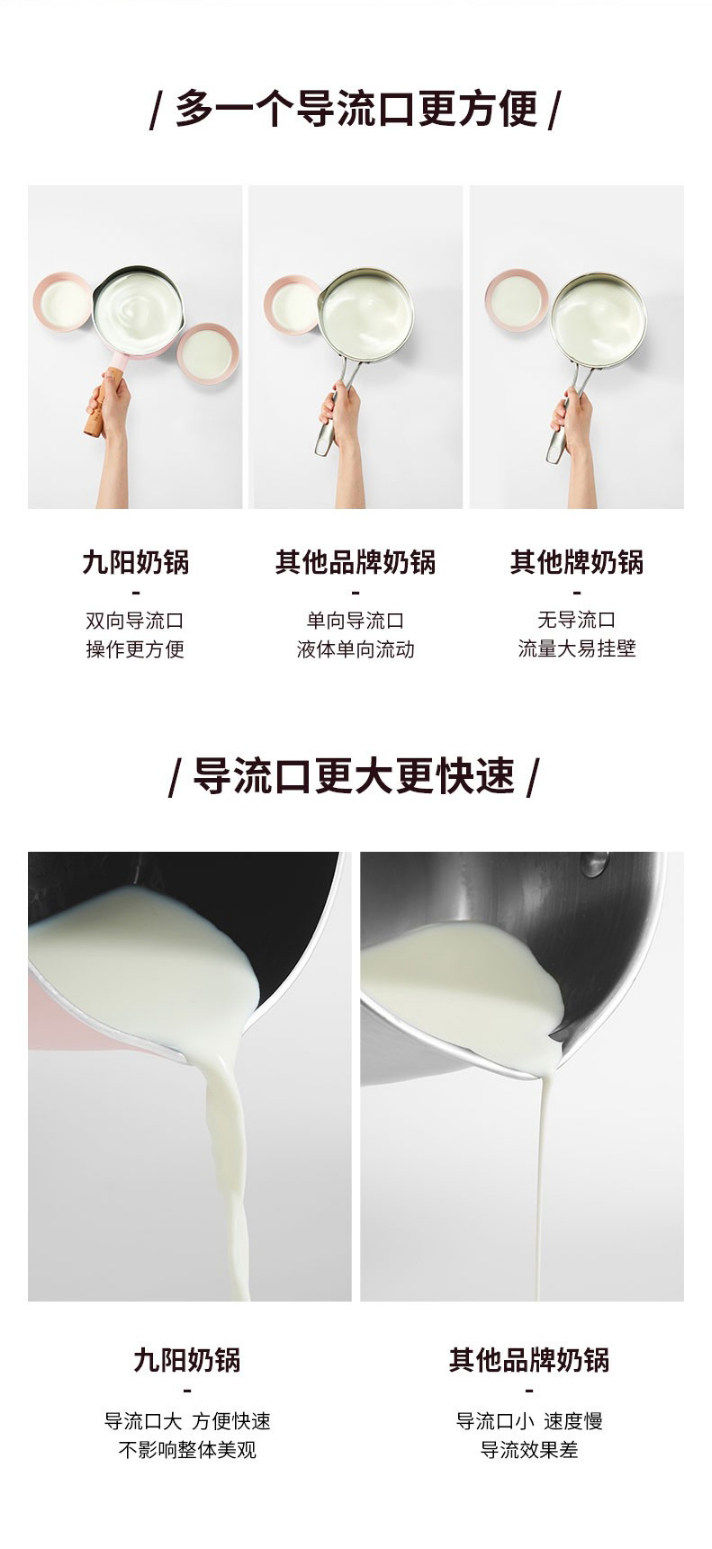 / 多一个导流口更方便 /

九阳奶锅
-
双向导流口
操作更方便

其他品牌奶锅
-
单向导流口
液体单向流动

其他牌奶锅
-
无导流口
流量大易挂壁

/ 导流口更大更快速 /

九阳奶锅
-
导流口大 方便快速
不影响整体美观

其他品牌奶锅
-
导流口小 速度慢
导流效果差