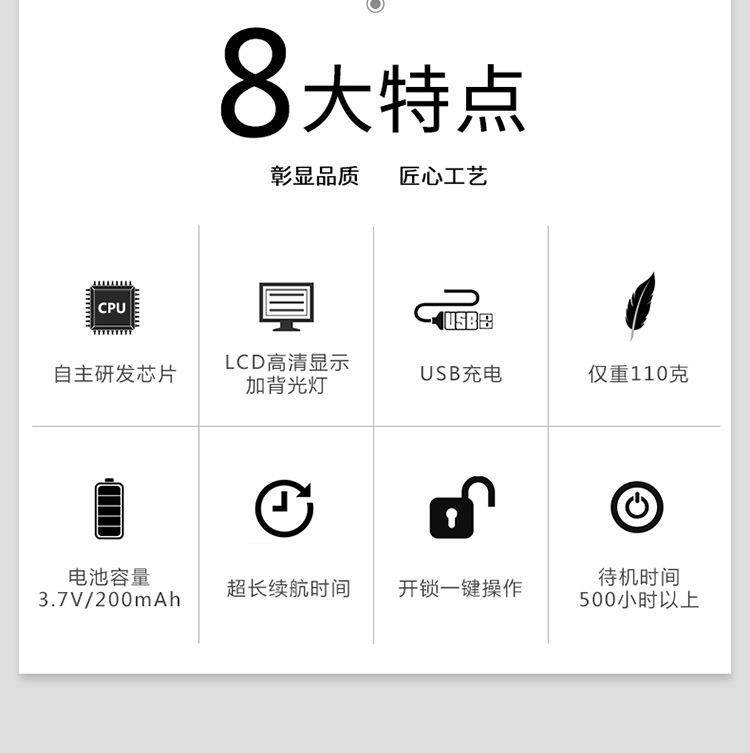 8大特点

彰显品质 匠心工艺

CPU

自主研发芯片

LCD高清显示
加背光灯

USB

USB充电

仅重110克

电池容量
3.7V/200mAh

超长续航时间

开锁一键操作

待机时间
500小时以上