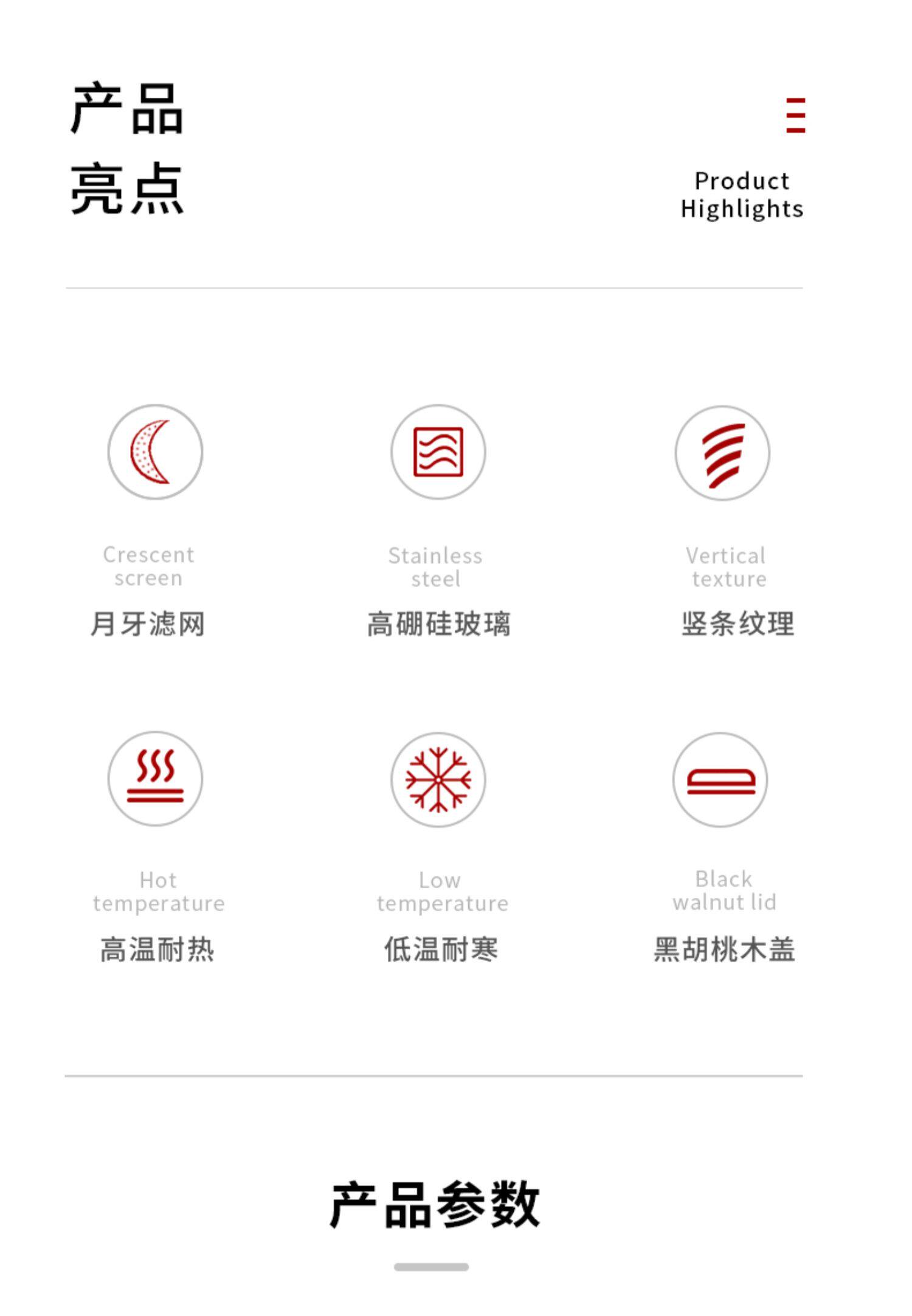 产品
亮点

Product
Highlights

Crescent
screen
月牙滤网

Stainless
steel
高硼硅玻璃

Vertical
texture
竖条纹理

Hot
temperature
高温耐热

Low
temperature
低温耐寒

Black
walnut lid
黑胡桃木盖

产品参数