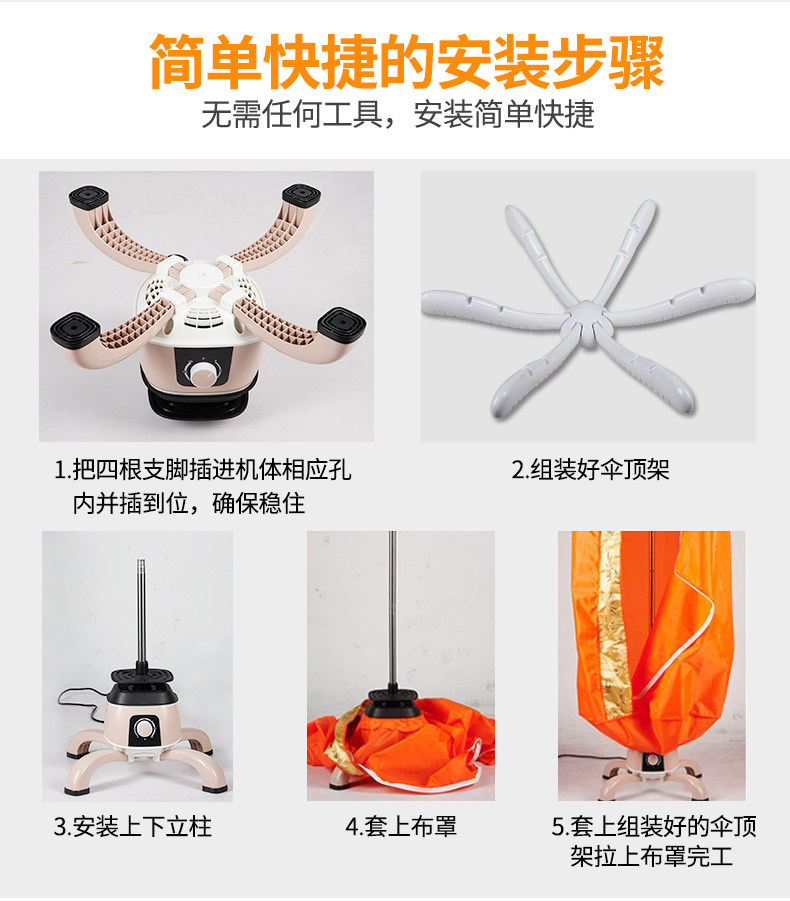 简单快捷的安装步骤
无需任何工具，安装简单快捷

1.把四根支脚插进机体相应孔内并插到位，确保稳住

2.组装好伞顶架

3.安装上下立柱

4.套上布罩

5.套上组装好的伞顶架拉上布罩完工